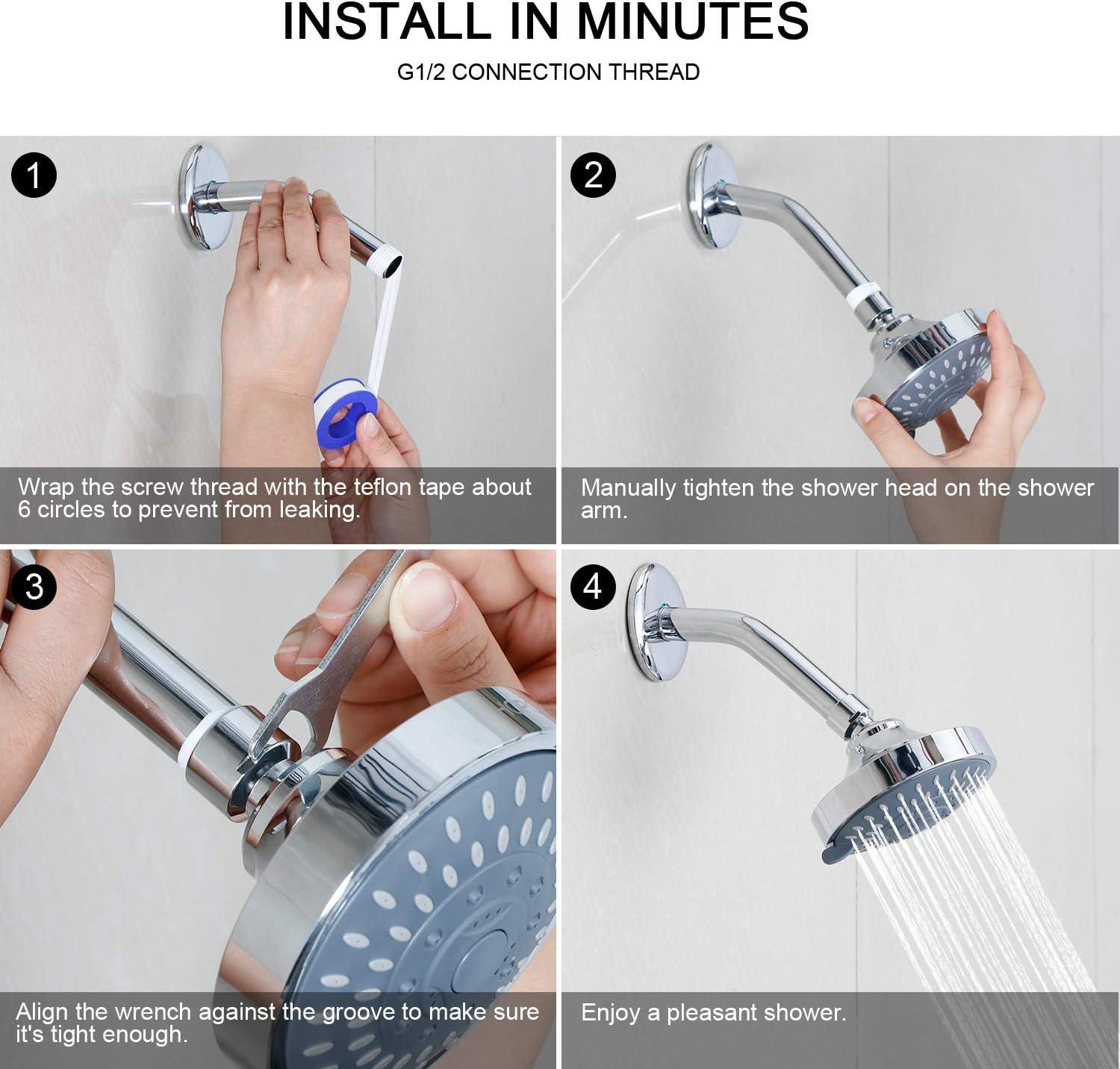 INSTALL IN MINUTES

G1/2 CONNECTION THREAD

1

Wrap the screw thread with the teflon tape about 6 circles to prevent from leaking.

2

Manually tighten the shower head on the shower arm.

3

Align the wrench against the groove to make sure it's tight enough.

4

Enjoy a pleasant shower.