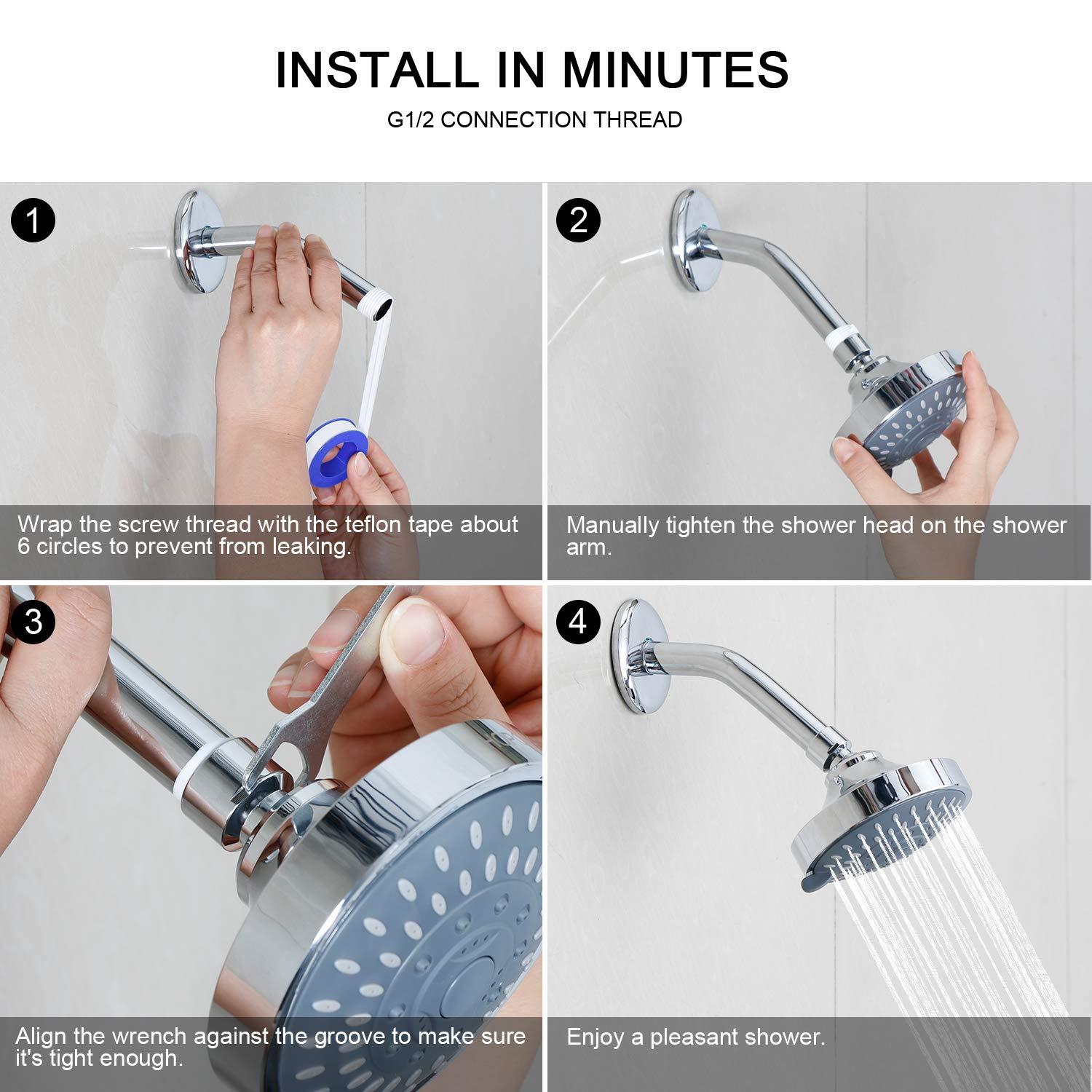 INSTALL IN MINUTES

G1/2 CONNECTION THREAD

1

Wrap the screw thread with the teflon tape about 6 circles to prevent from leaking.

2

Manually tighten the shower head on the shower arm.

3

Align the wrench against the groove to make sure it's tight enough.

4

Enjoy a pleasant shower.