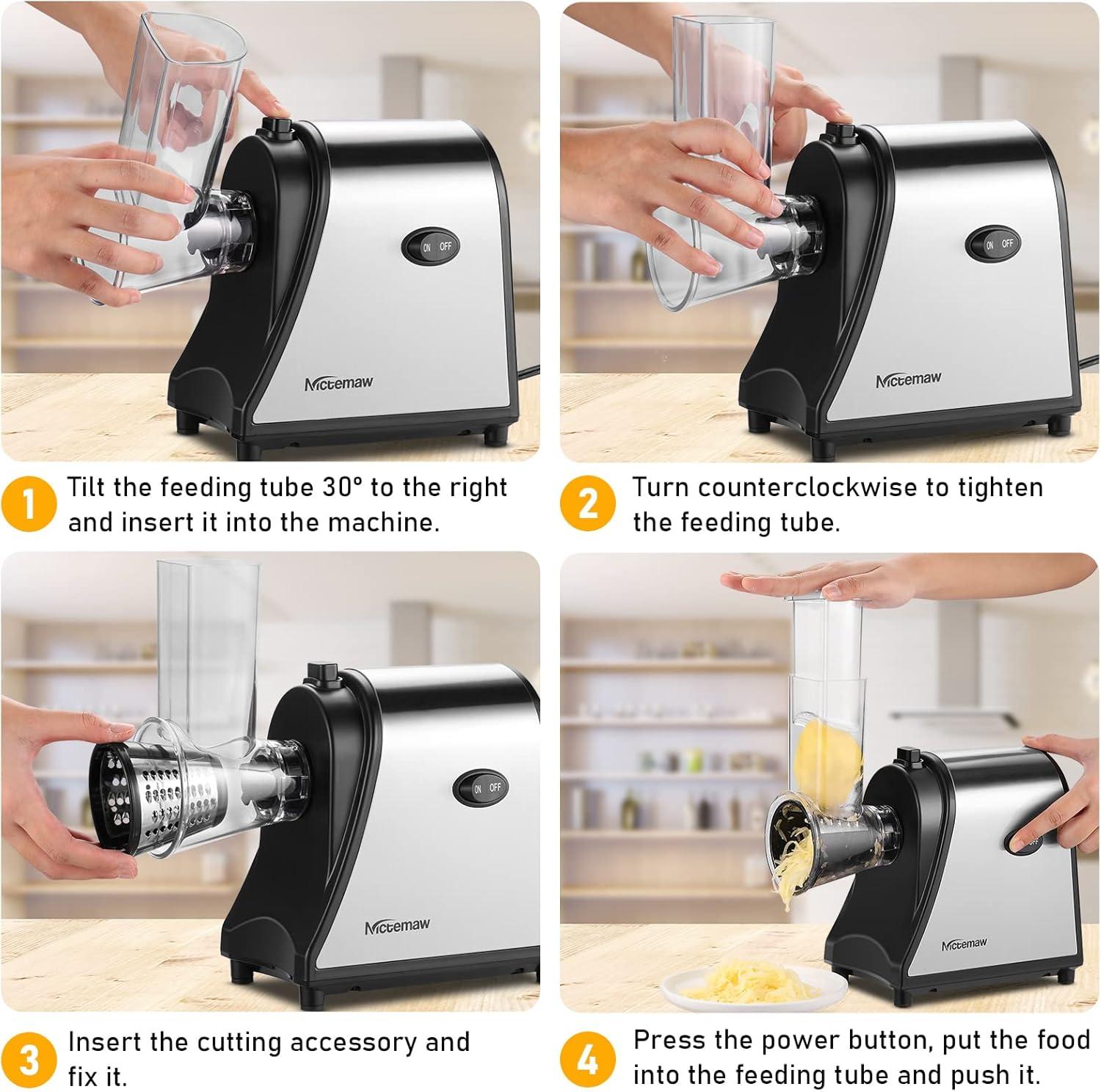 ON OFF

Nictemaw

1 Tilt the feeding tube 30° to the right and insert it into the machine.

ON OFF

Nictemaw

2 Turn counterclockwise to tighten the feeding tube.

ON OFF

Nictemaw

3 Insert the cutting accessory and fix it.

OFF

Nictemaw

4 Press the power button, put the food into the feeding tube and push it.