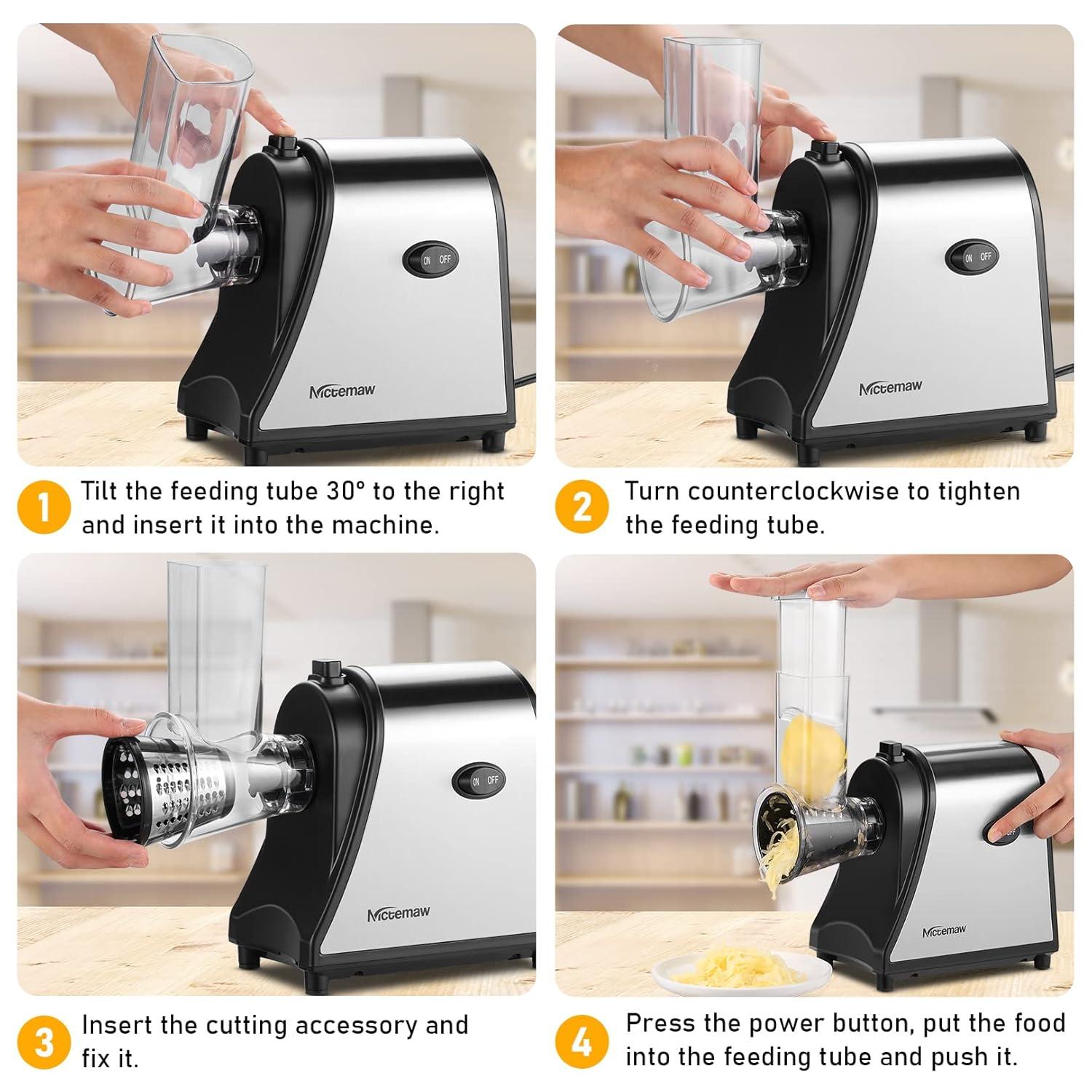 ON OFF

Nictemaw

1 Tilt the feeding tube 30° to the right and insert it into the machine.

ON OFF

Nictemaw

2 Turn counterclockwise to tighten the feeding tube.

ON OFF

Nictemaw

3 Insert the cutting accessory and fix it.

Nictemaw

4 Press the power button, put the food into the feeding tube and push it.