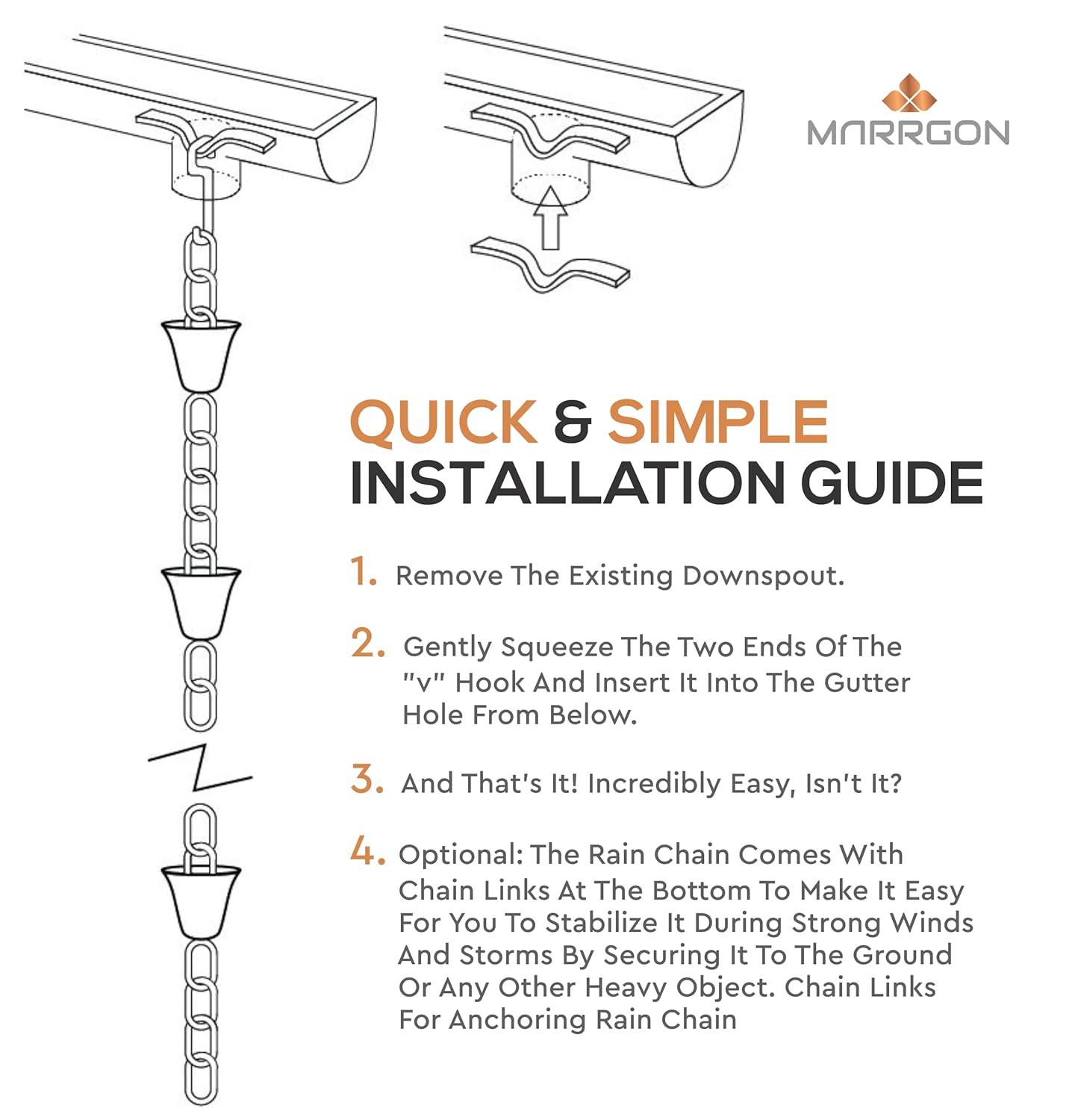 MARRGON

QUICK & SIMPLE
INSTALLATION GUIDE

1. Remove The Existing Downspout.

2. Gently Squeeze The Two Ends Of The "v" Hook And Insert It Into The Gutter Hole From Below.

3. And That's It! Incredibly Easy, Isn't It?

4. Optional: The Rain Chain Comes With Chain Links At The Bottom To Make It Easy For You To Stabilize It During Strong Winds And Storms By Securing It To The Ground Or Any Other Heavy Object. Chain Links For Anchoring Rain Chain