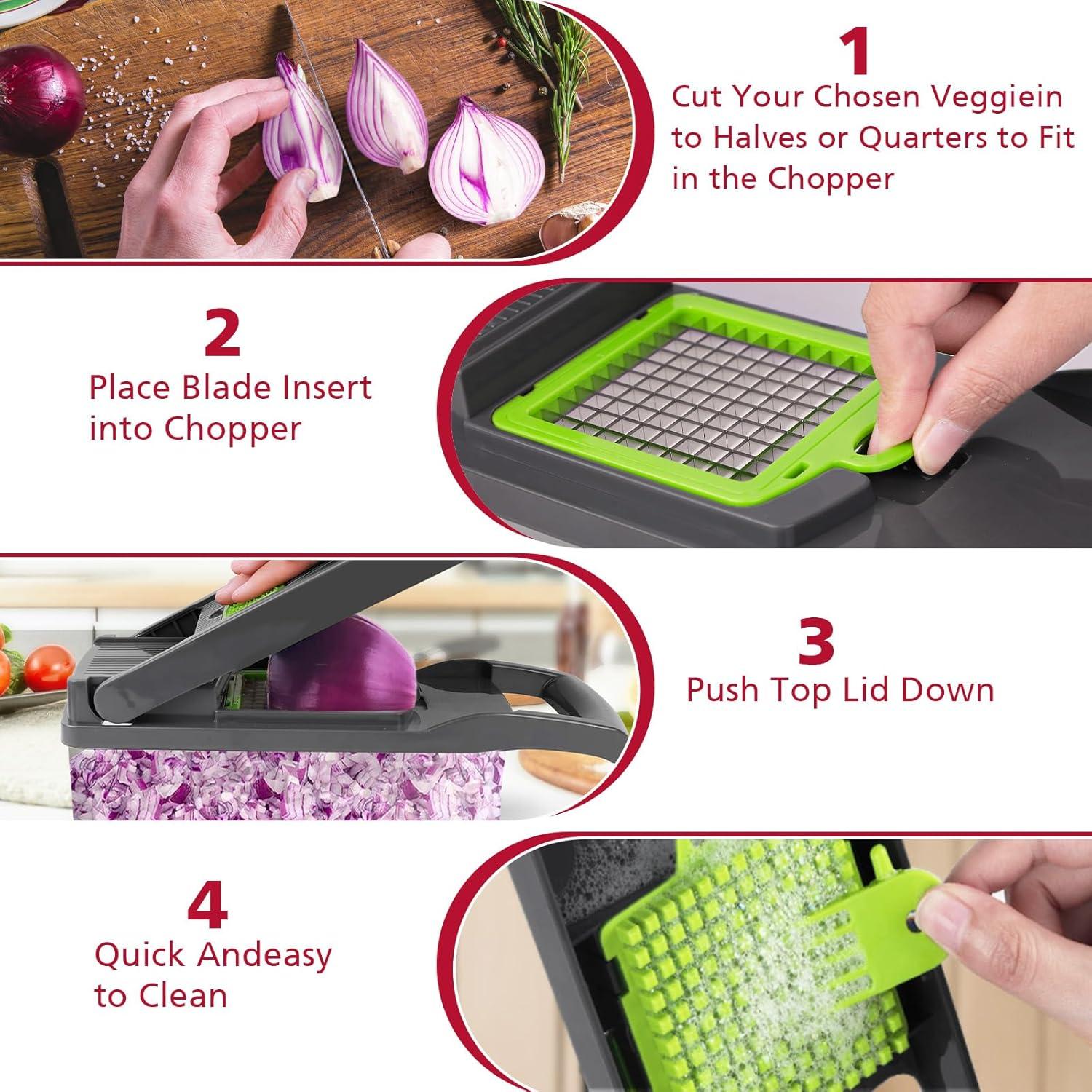 1
Cut Your Chosen Veggiein to Halves or Quarters to Fit in the Chopper

2
Place Blade Insert into Chopper

3
Push Top Lid Down

4
Quick Andeasy to Clean