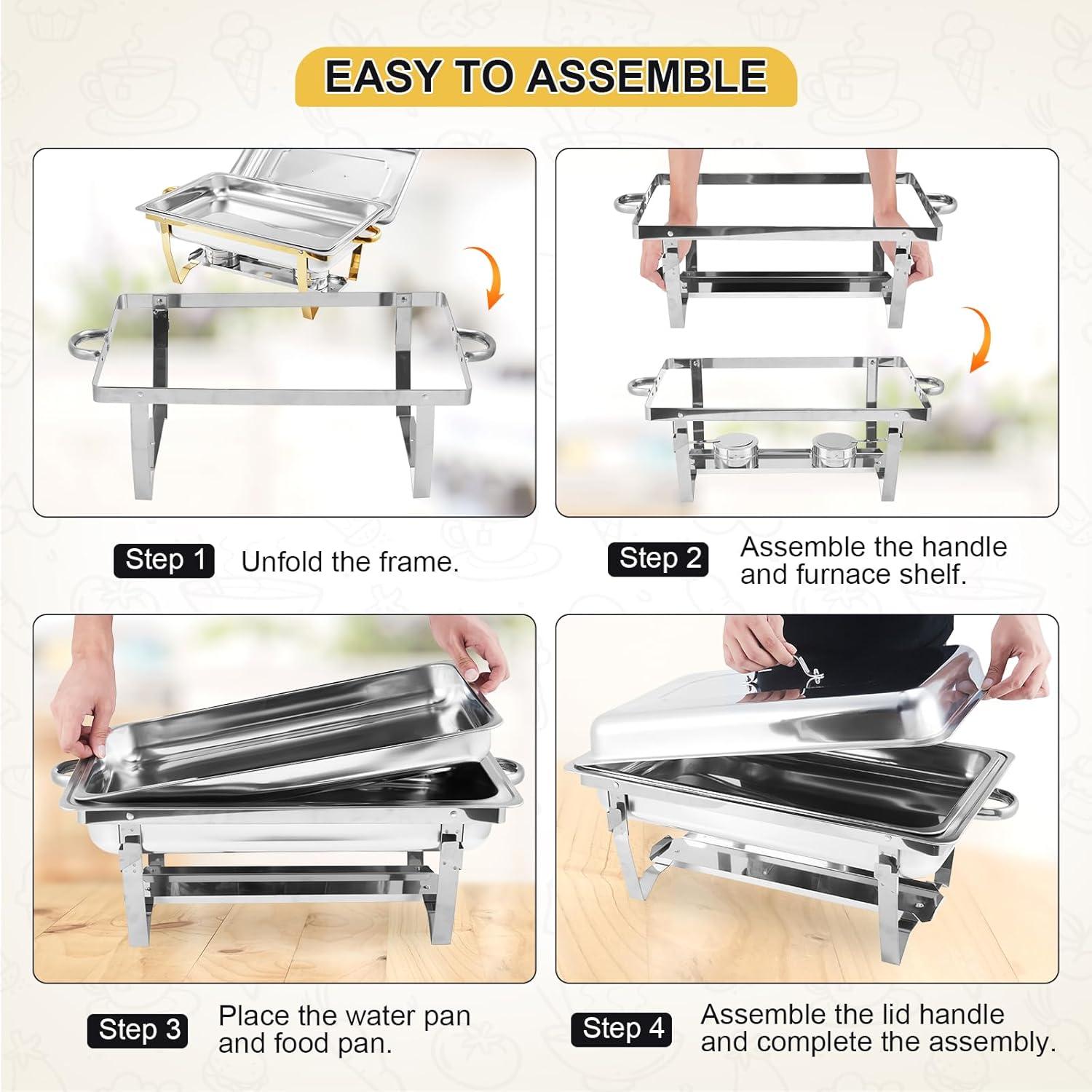 EASY TO ASSEMBLE

Step 1 Unfold the frame.

Step 2 Assemble the handle and furnace shelf.

Step 3 Place the water pan and food pan.

Step 4 Assemble the lid handle and complete the assembly.