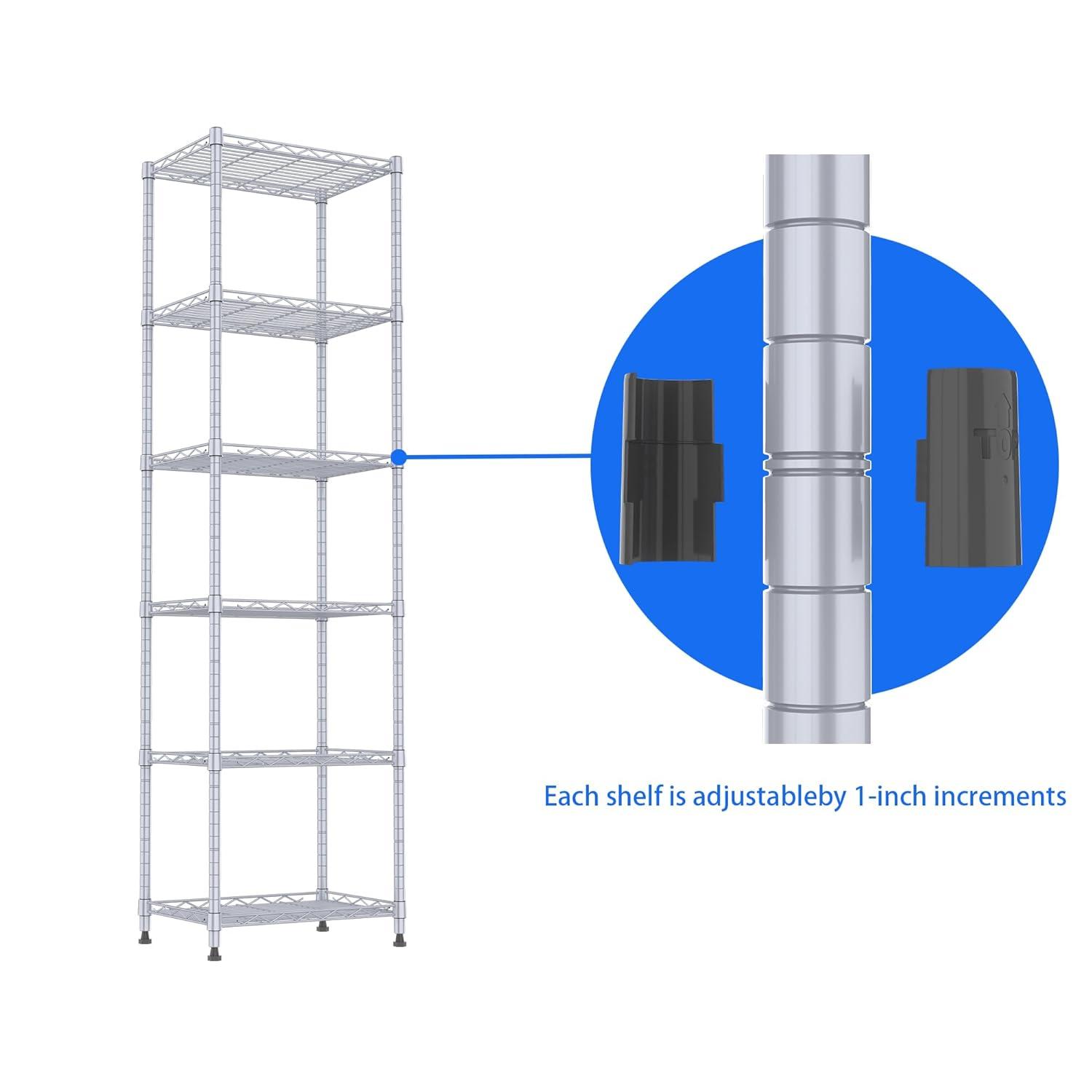 TO

Each shelf is adjustableby 1-inch increments