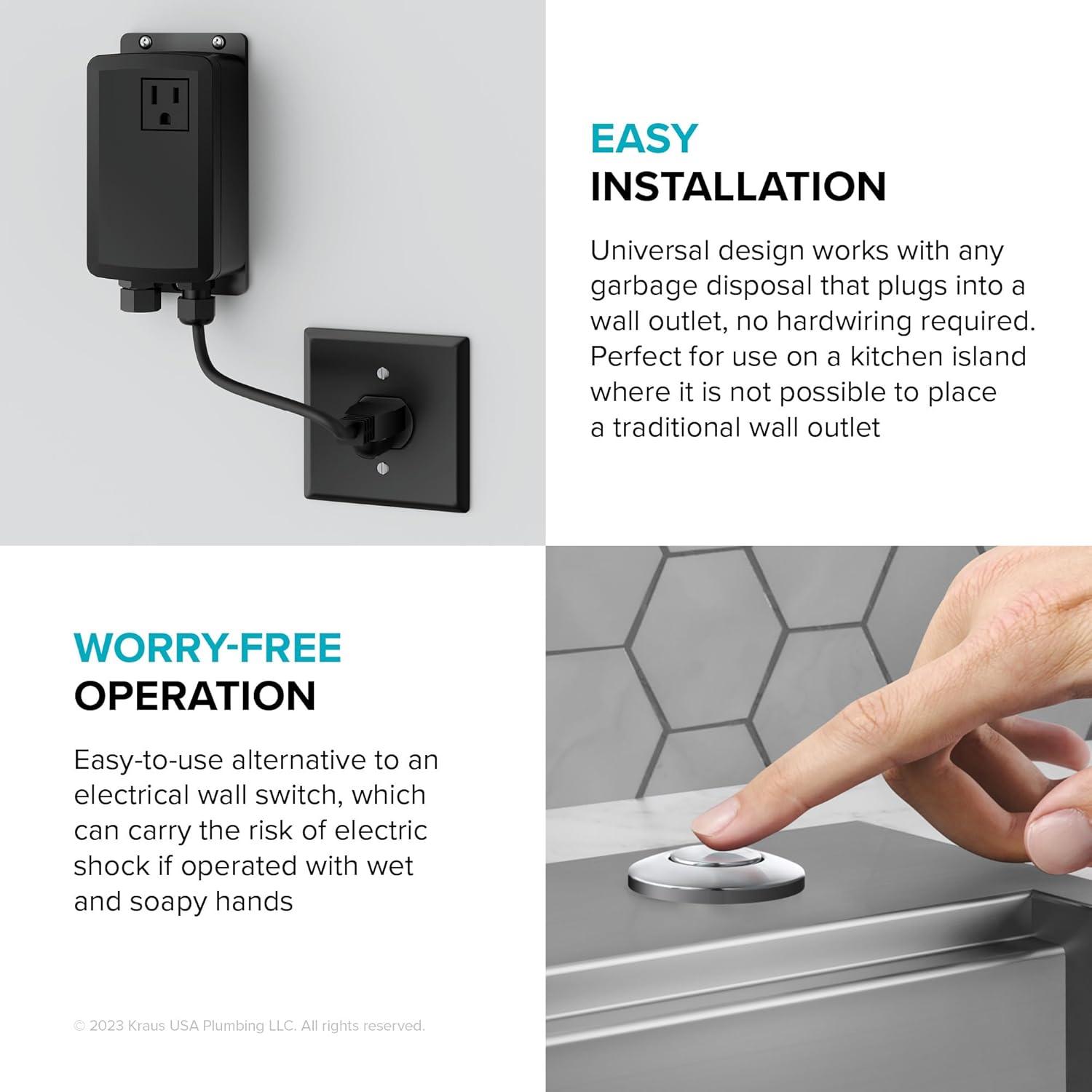 EASY
INSTALLATION

Universal design works with any garbage disposal that plugs into a wall outlet, no hardwiring required. Perfect for use on a kitchen island where it is not possible to place a traditional wall outlet

WORRY-FREE
OPERATION

Easy-to-use alternative to an electrical wall switch, which can carry the risk of electric shock if operated with wet and soapy hands

© 2023 Kraus USA Plumbing LLC. All rights reserved.