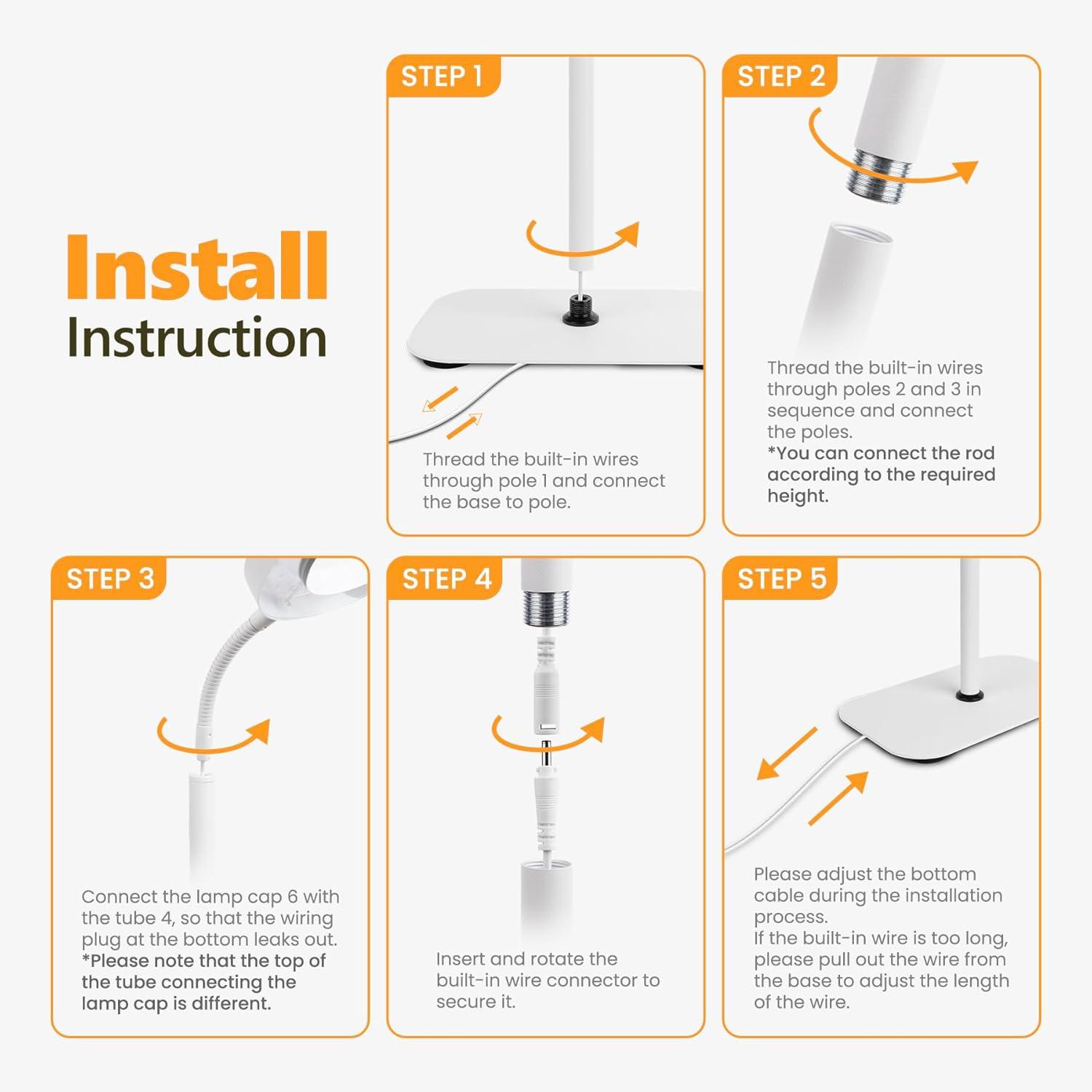 Install
Instruction

STEP 1

Thread the built-in wires through pole 1 and connect the base to pole.

STEP 2

Thread the built-in wires through poles 2 and 3 in sequence and connect the poles.
*You can connect the rod according to the required height.

STEP 3

Connect the lamp cap 6 with the tube 4, so that the wiring plug at the bottom leaks out.
*Please note that the top of the tube connecting the lamp cap is different.

STEP 4

Insert and rotate the built-in wire connector to secure it.

STEP 5

Please adjust the bottom cable during the installation process.
If the built-in wire is too long, please pull out the wire from the base to adjust the length of the wire.