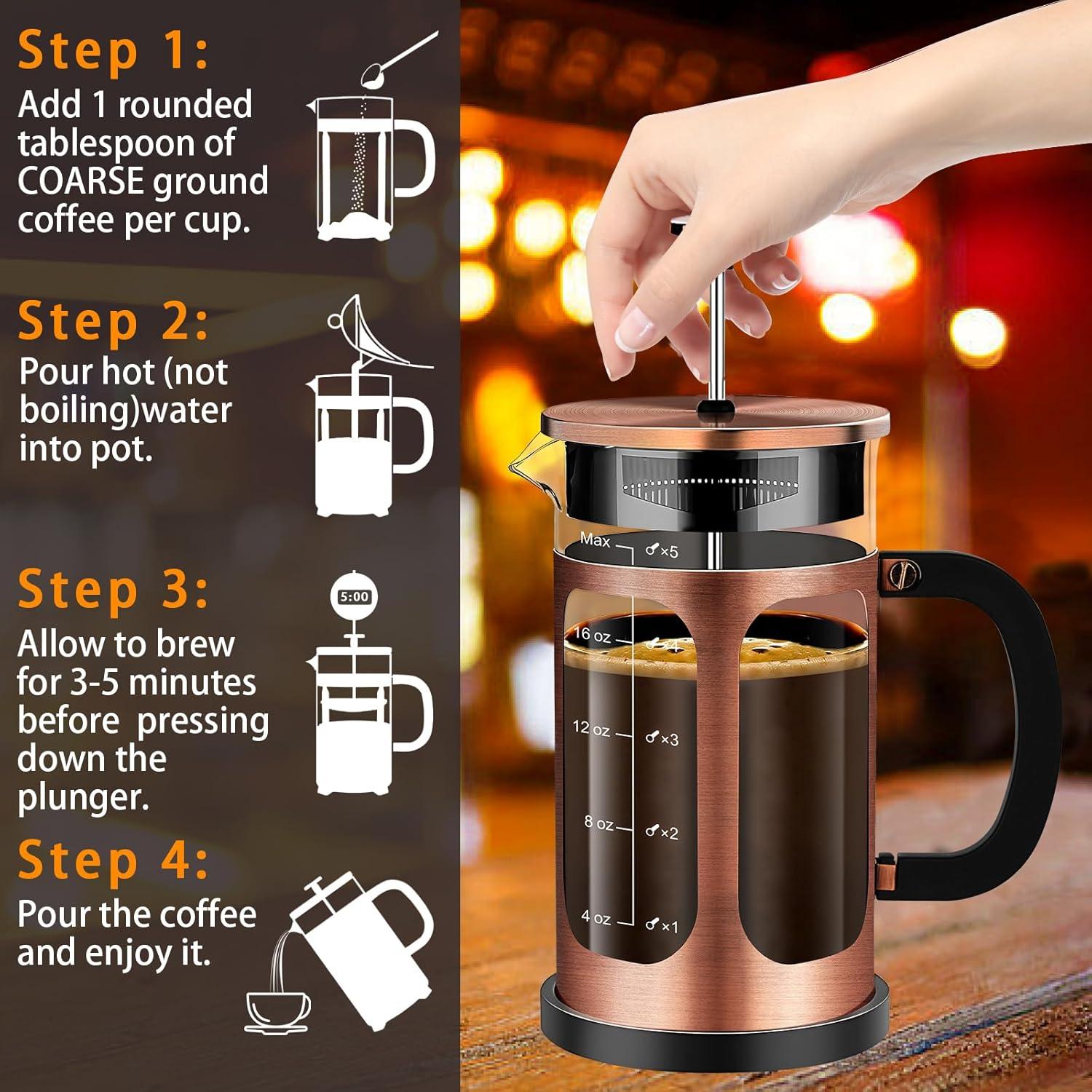 Step 1:
Add 1 rounded tablespoon of COARSE ground coffee per cup.

Step 2:
Pour hot (not boiling)water into pot.

Step 3:
5:00
Allow to brew for 3-5 minutes before pressing down the plunger.

Step 4:
Pour the coffee and enjoy it.

Max
×5
16 oz
×4
12 oz
×3
8 oz
×2
4 oz
×1