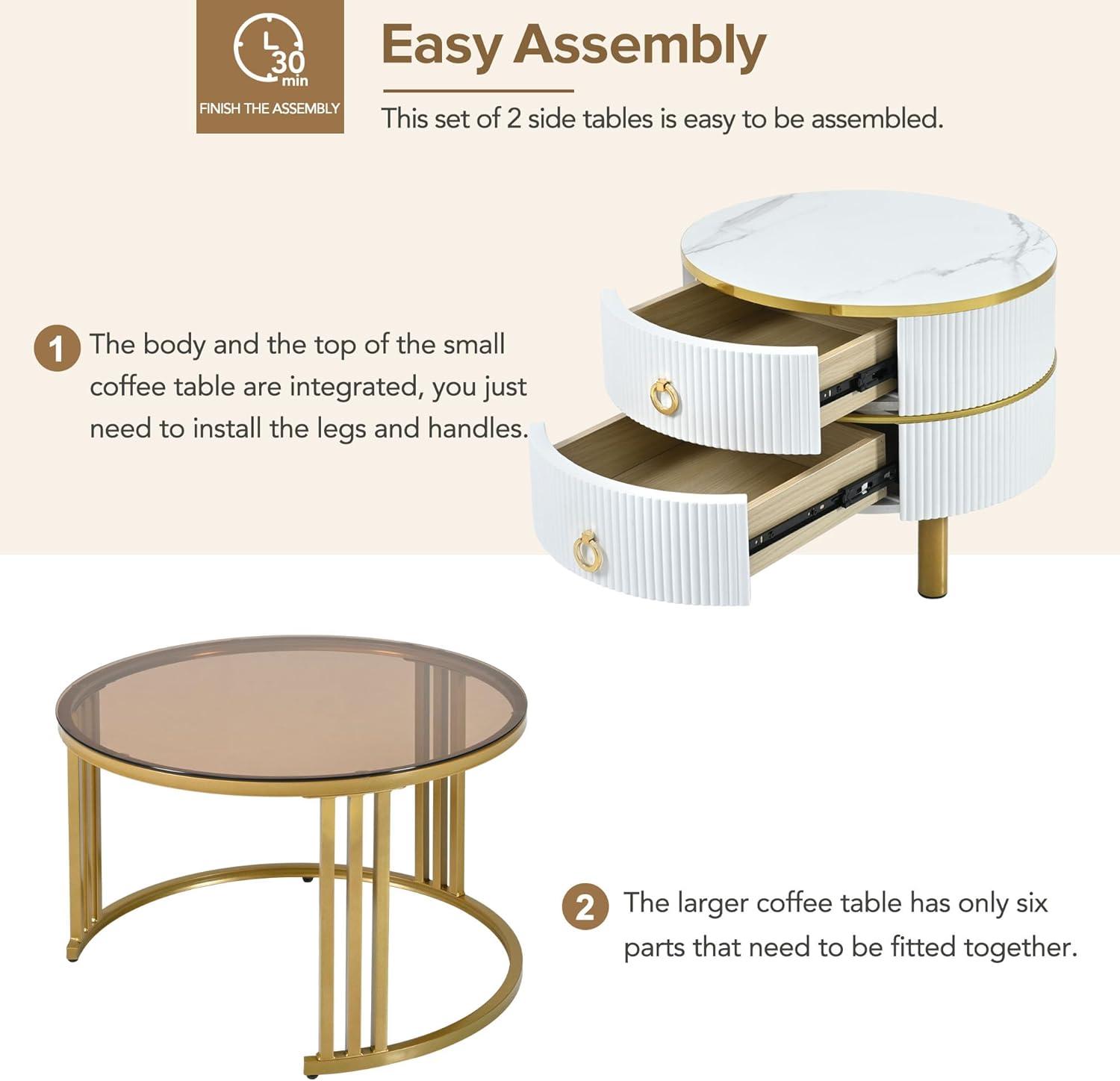 30 min
FINISH THE ASSEMBLY

Easy Assembly

This set of 2 side tables is easy to be assembled.

1 The body and the top of the small coffee table are integrated, you just need to install the legs and handles.

2 The larger coffee table has only six parts that need to be fitted together.