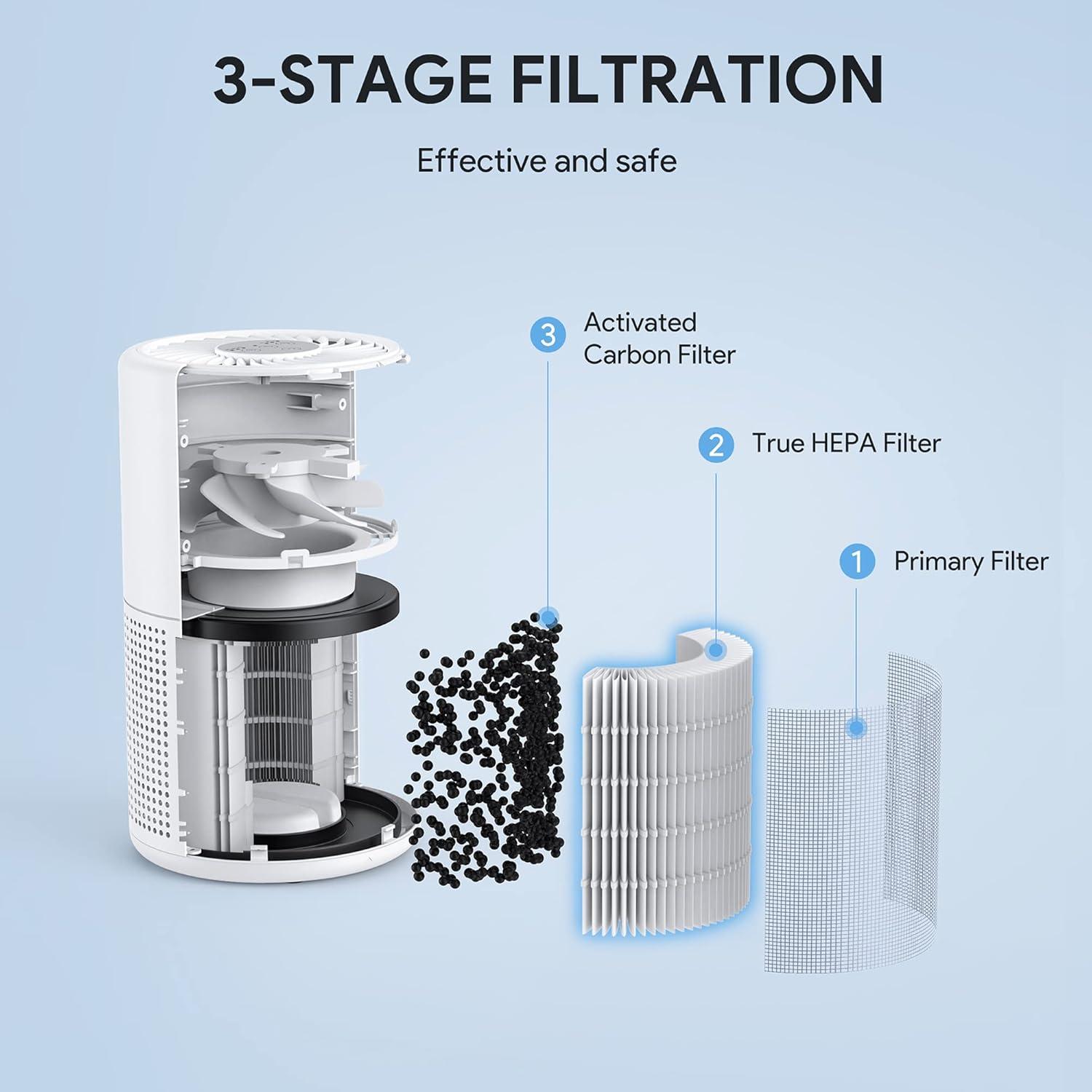 3-STAGE FILTRATION

Effective and safe

3 Activated Carbon Filter

2 True HEPA Filter

1 Primary Filter