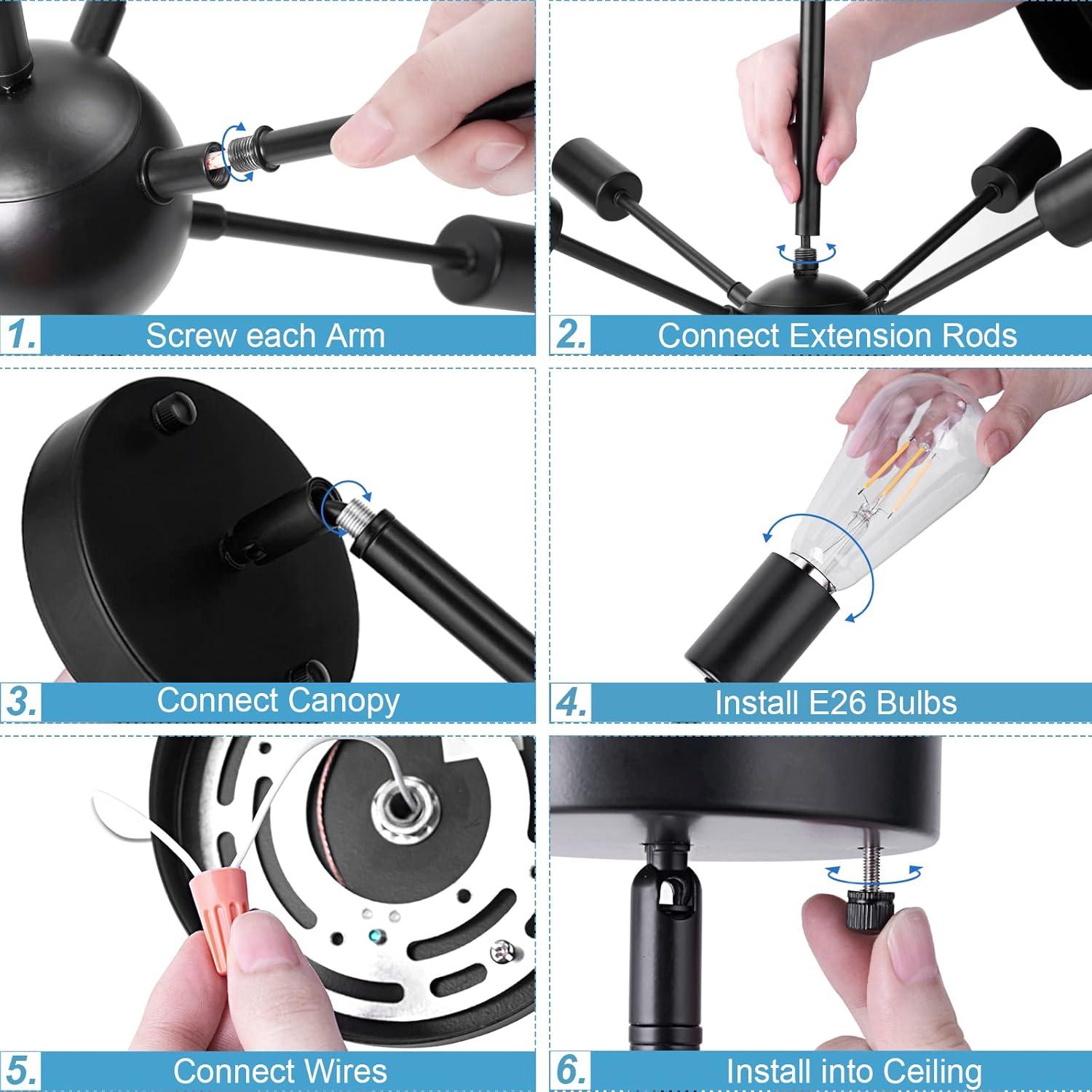 1. Screw each Arm

2. Connect Extension Rods

3. Connect Canopy

4. Install E26 Bulbs

5. Connect Wires

6. Install into Ceiling