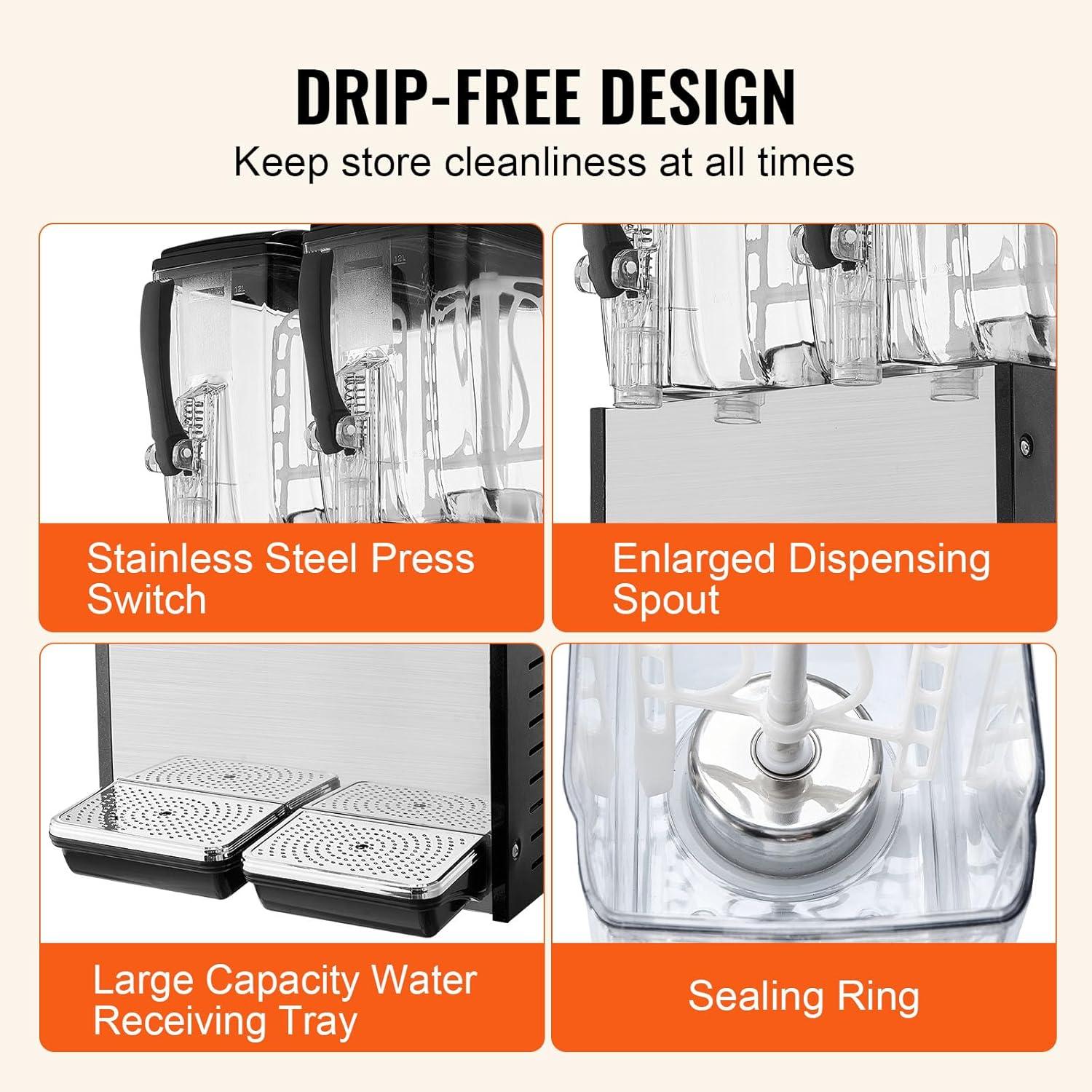 DRIP-FREE DESIGN

Keep store cleanliness at all times

12L

12L

Stainless Steel Press Switch

Enlarged Dispensing Spout

Large Capacity Water Receiving Tray

Sealing Ring