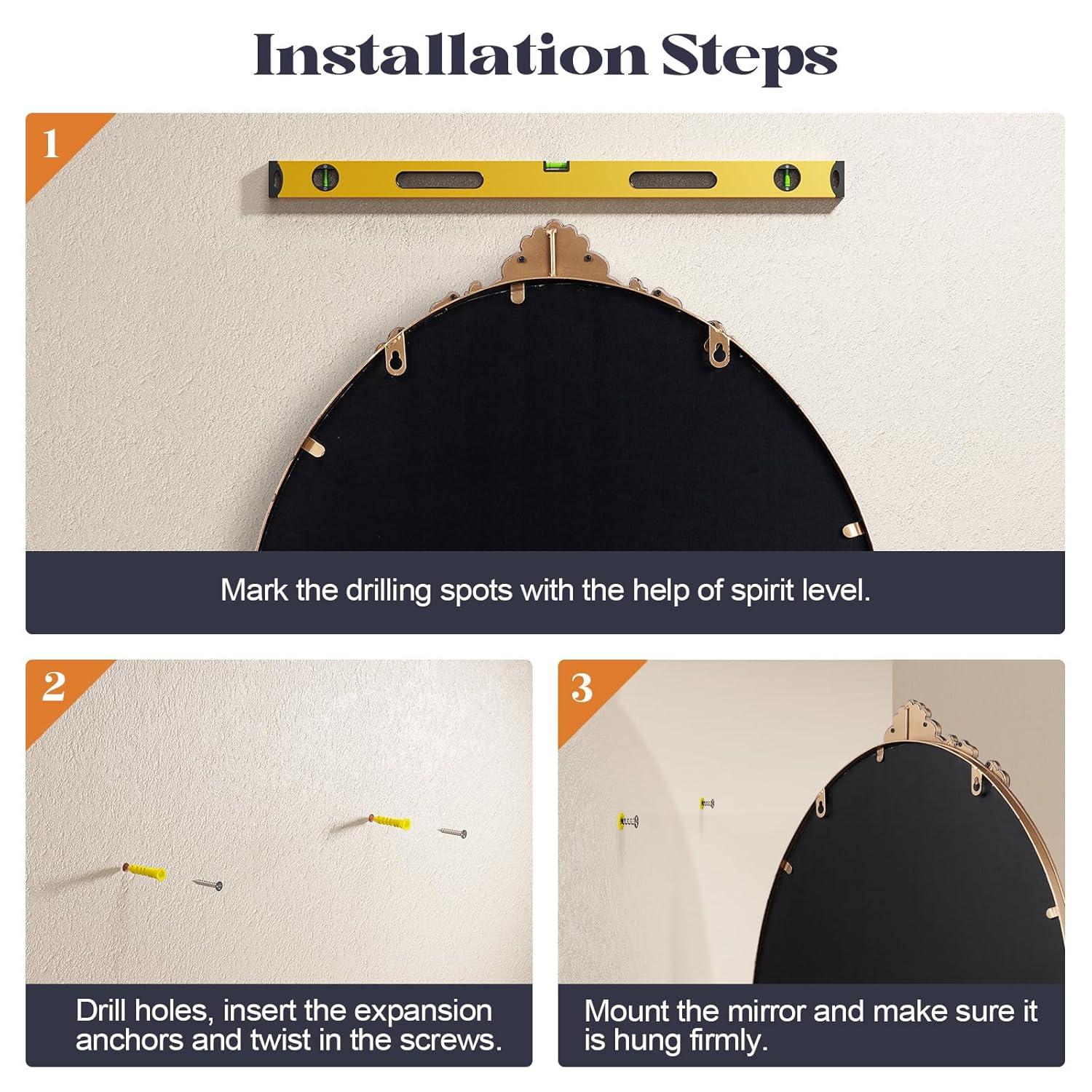 Installation Steps

1

Mark the drilling spots with the help of spirit level.

2

Drill holes, insert the expansion anchors and twist in the screws.

3

Mount the mirror and make sure it is hung firmly.