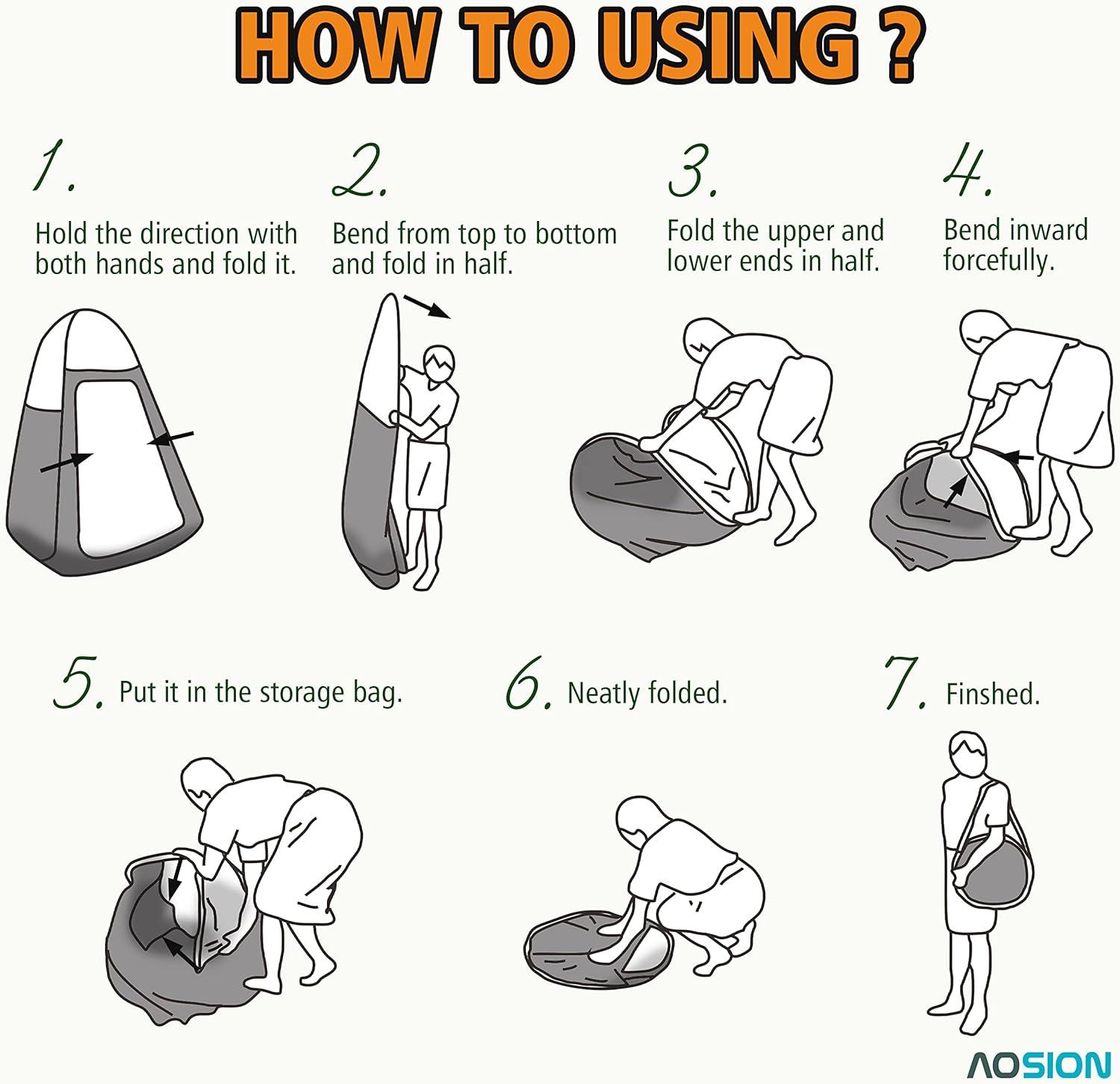 HOW TO USING ?

1. Hold the direction with both hands and fold it.

2. Bend from top to bottom and fold in half.

3. Fold the upper and lower ends in half.

4. Bend inward forcefully.

5. Put it in the storage bag.

6. Neatly folded.

7. Finshed.

AOSION