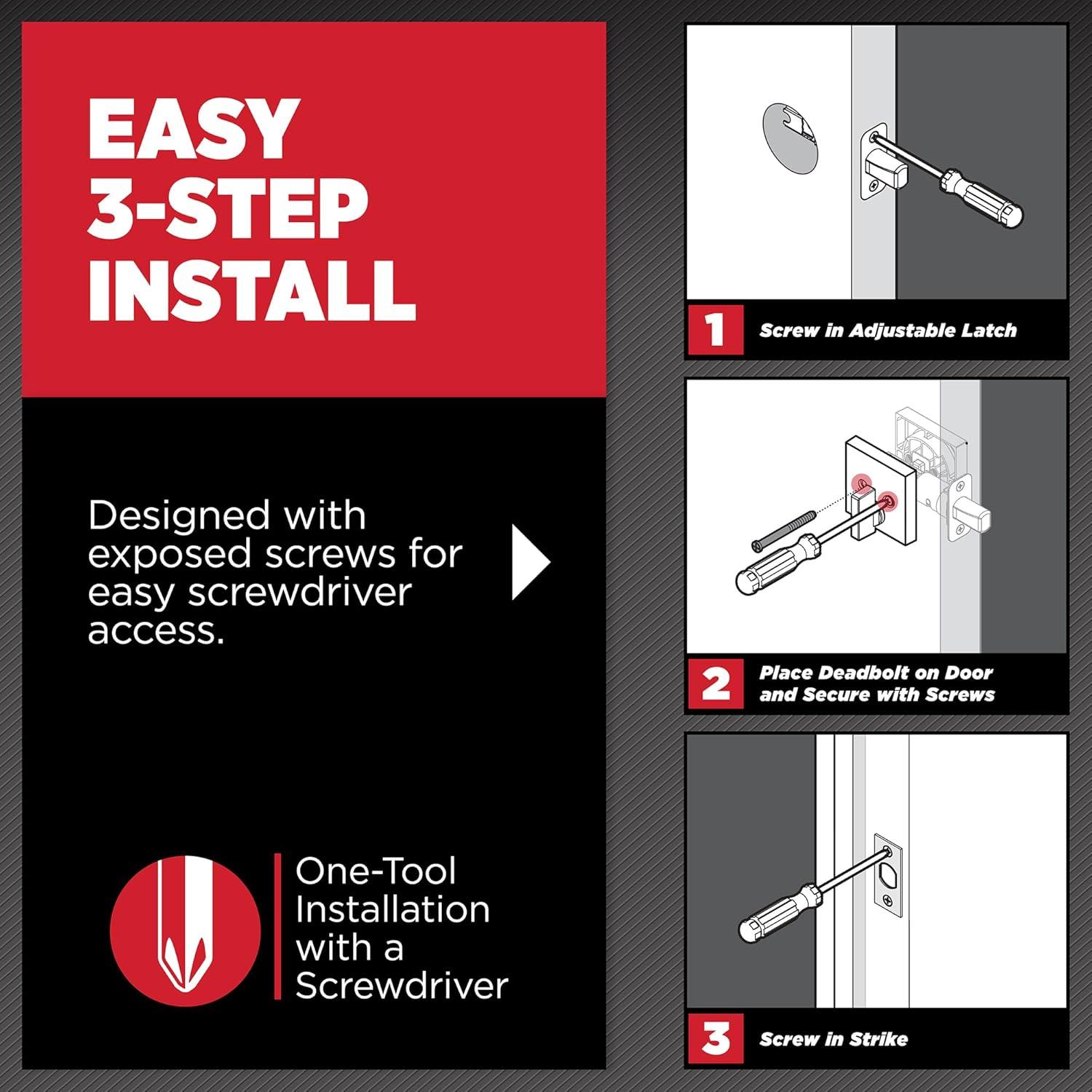 EASY 3-STEP INSTALL

Designed with exposed screws for easy screwdriver access.

One-Tool Installation with a Screwdriver

1 Screw in Adjustable Latch

2 Place Deadbolt on Door and Secure with Screws

3 Screw in Strike