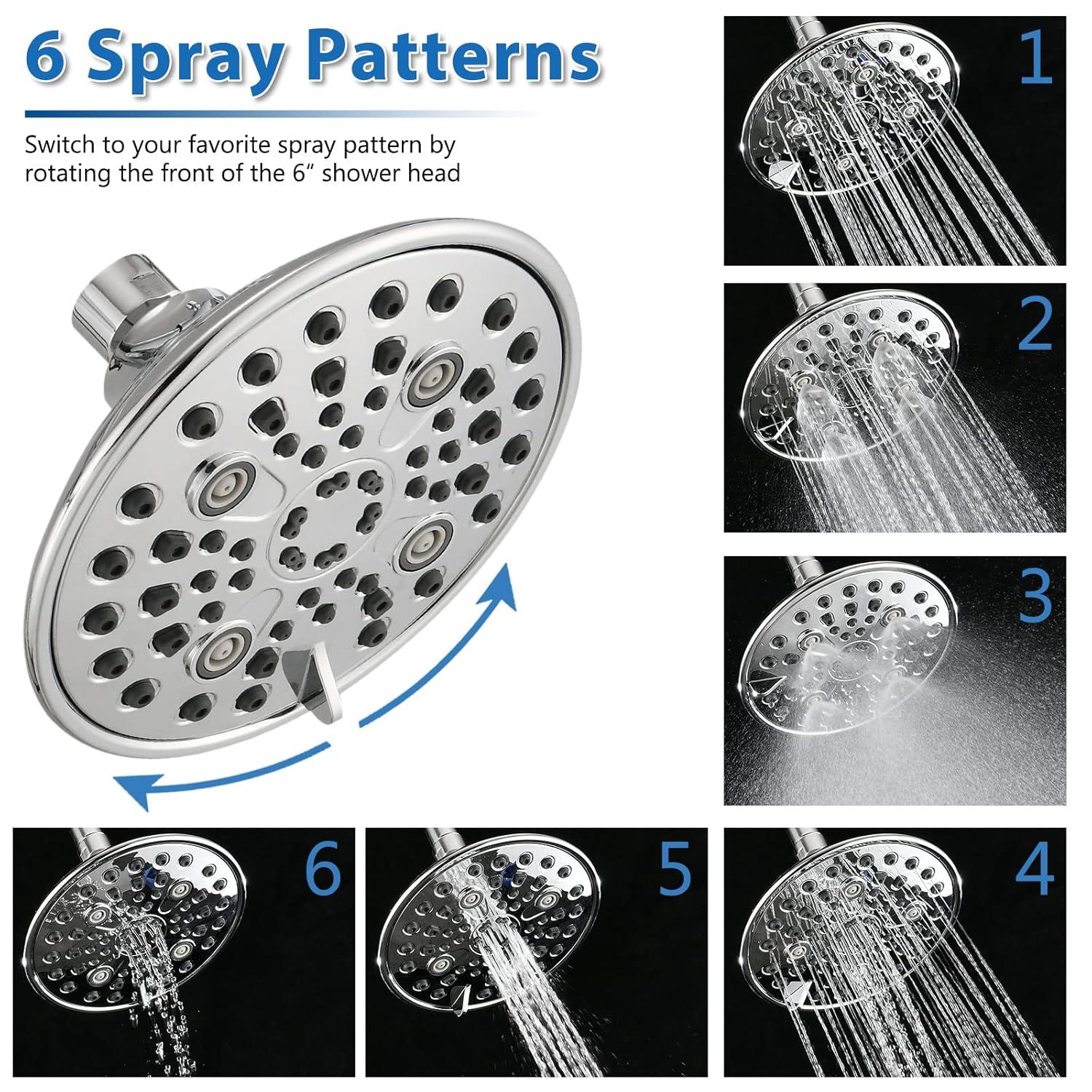 6 Spray Patterns

Switch to your favorite spray pattern by rotating the front of the 6" shower head

1

2

3

6

5

4