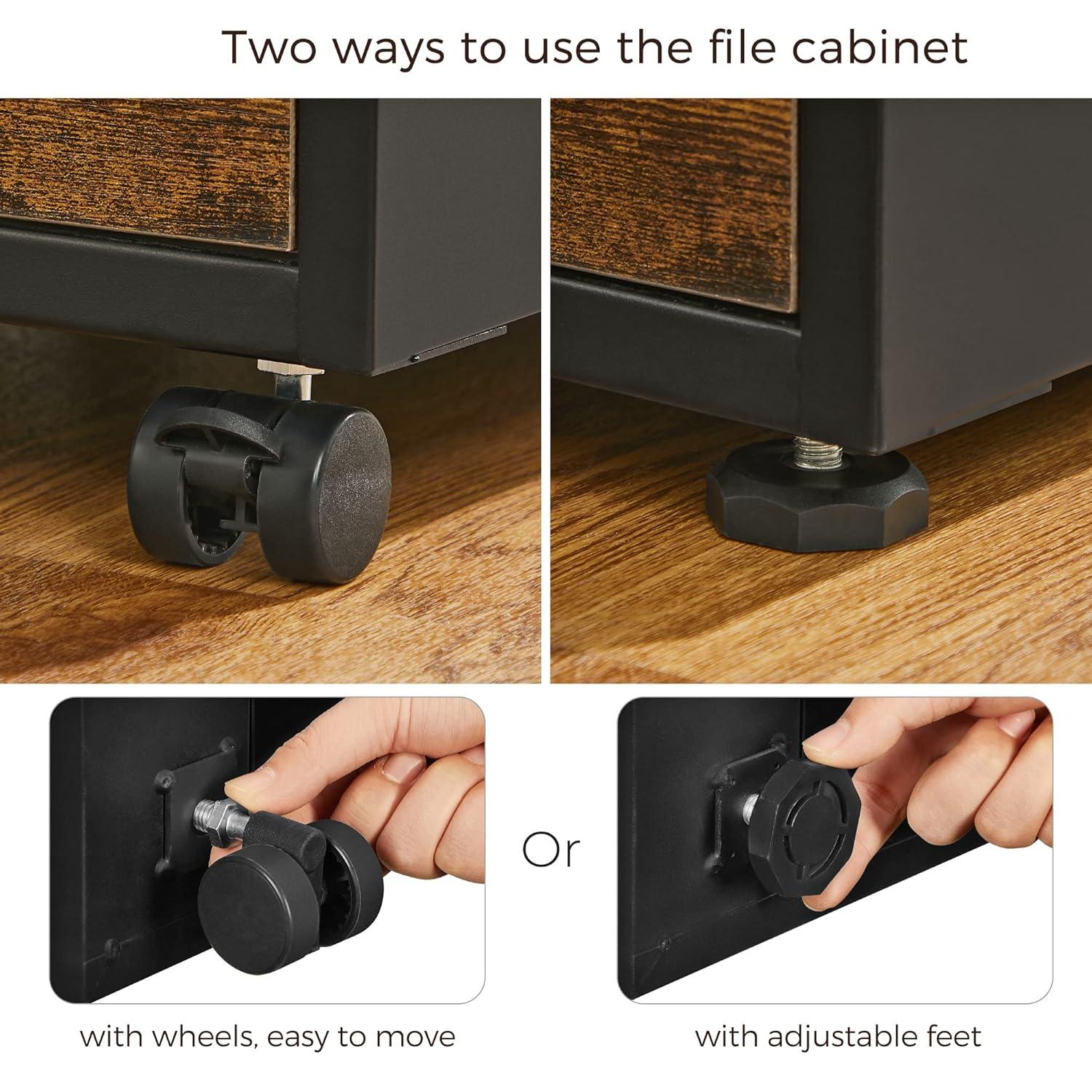 Two ways to use the file cabinet

Or

with wheels, easy to move

with adjustable feet