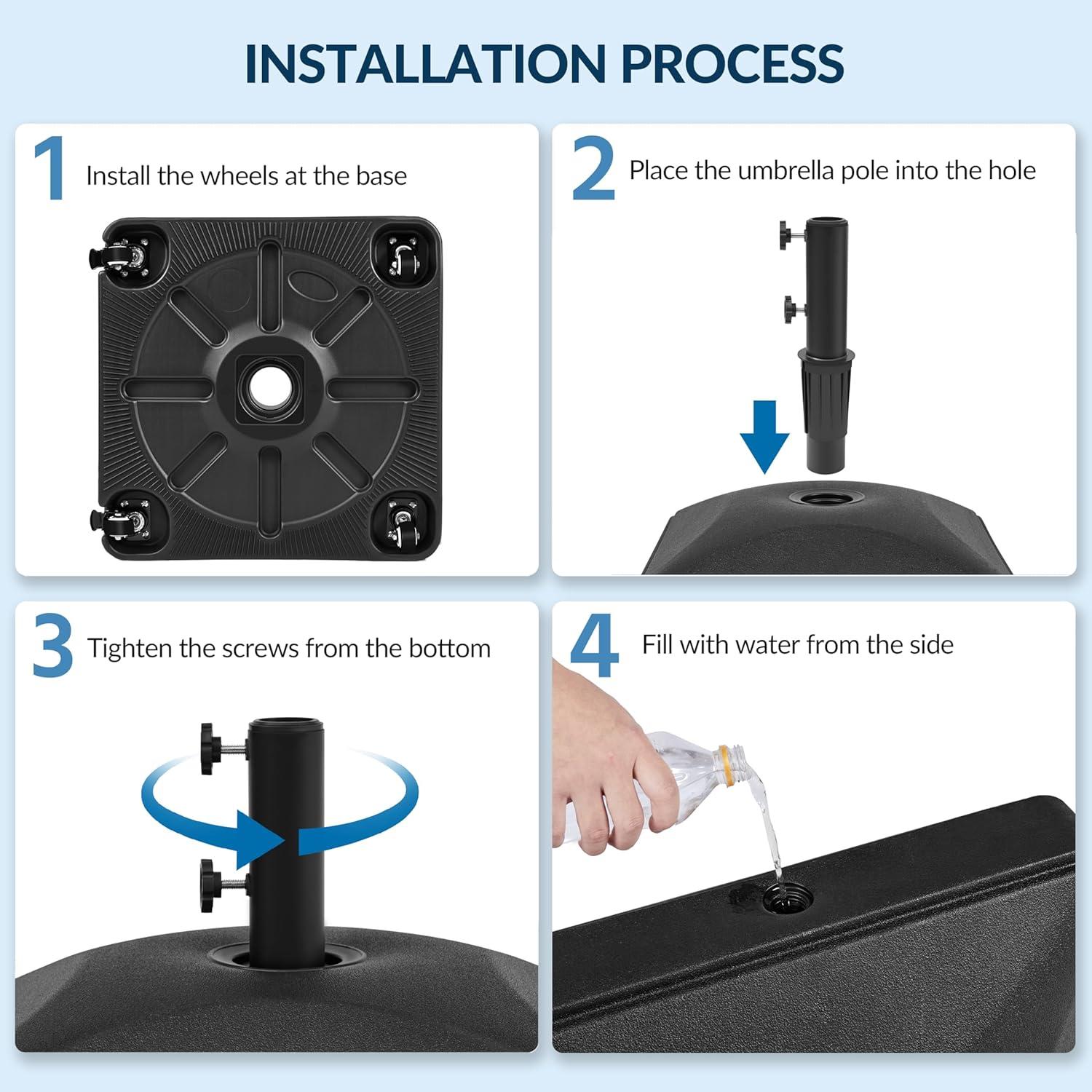 INSTALLATION PROCESS

1 Install the wheels at the base

2 Place the umbrella pole into the hole

3 Tighten the screws from the bottom

4 Fill with water from the side