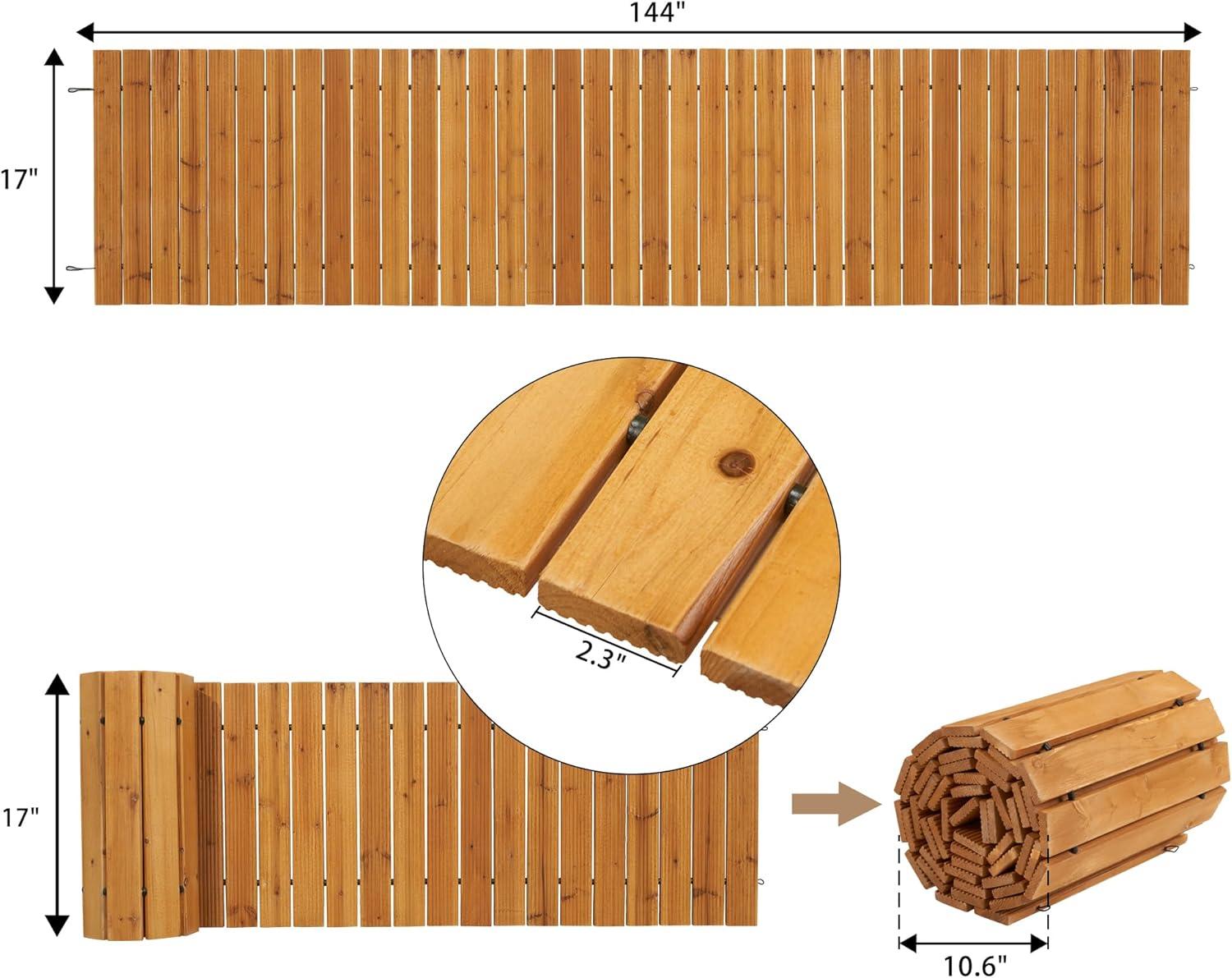 144"

17"

2.3"

17"

10.6"