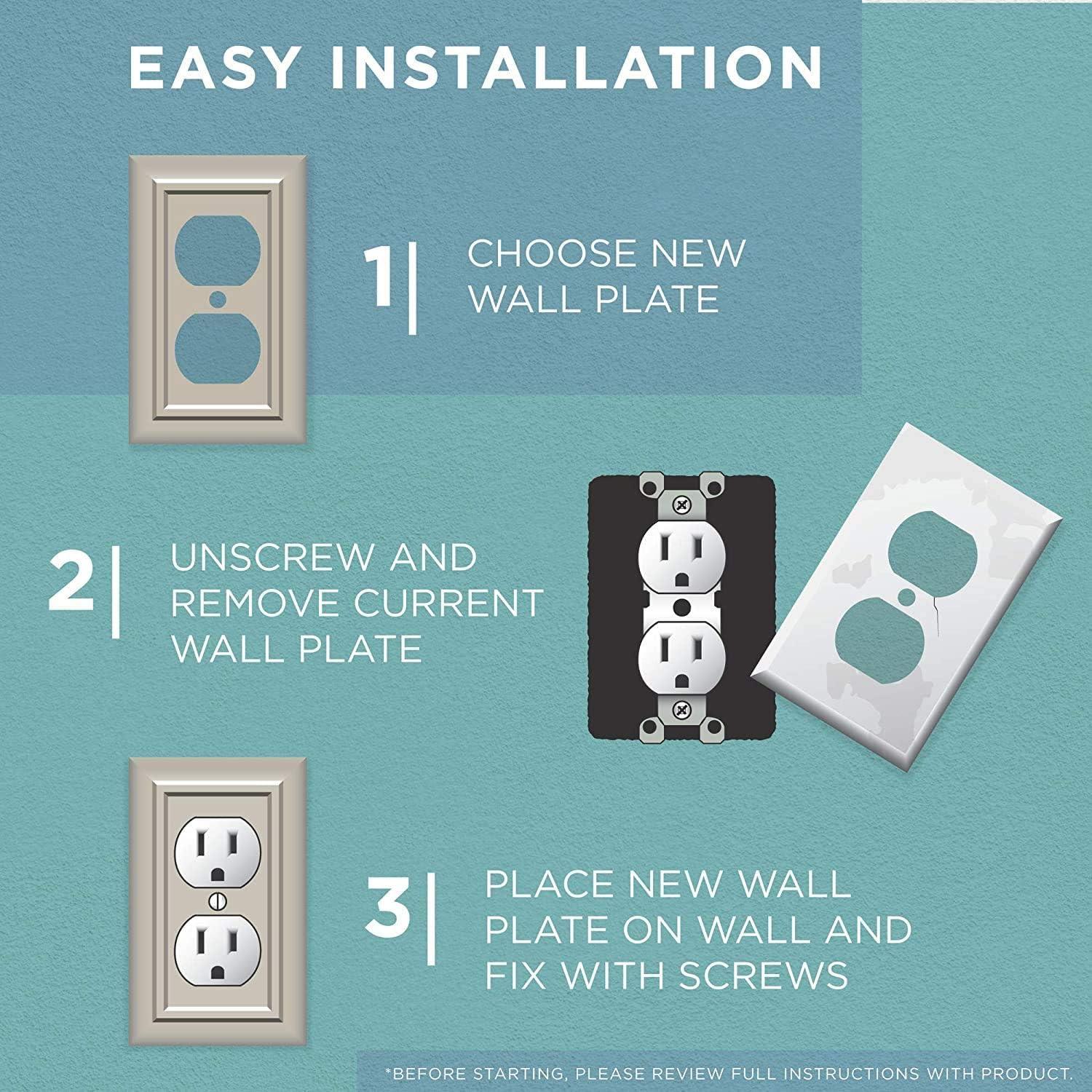 EASY INSTALLATION

1| CHOOSE NEW WALL PLATE

2| UNSCREW AND REMOVE CURRENT WALL PLATE

3| PLACE NEW WALL PLATE ON WALL AND FIX WITH SCREWS

*BEFORE STARTING, PLEASE REVIEW FULL INSTRUCTIONS WITH PRODUCT.