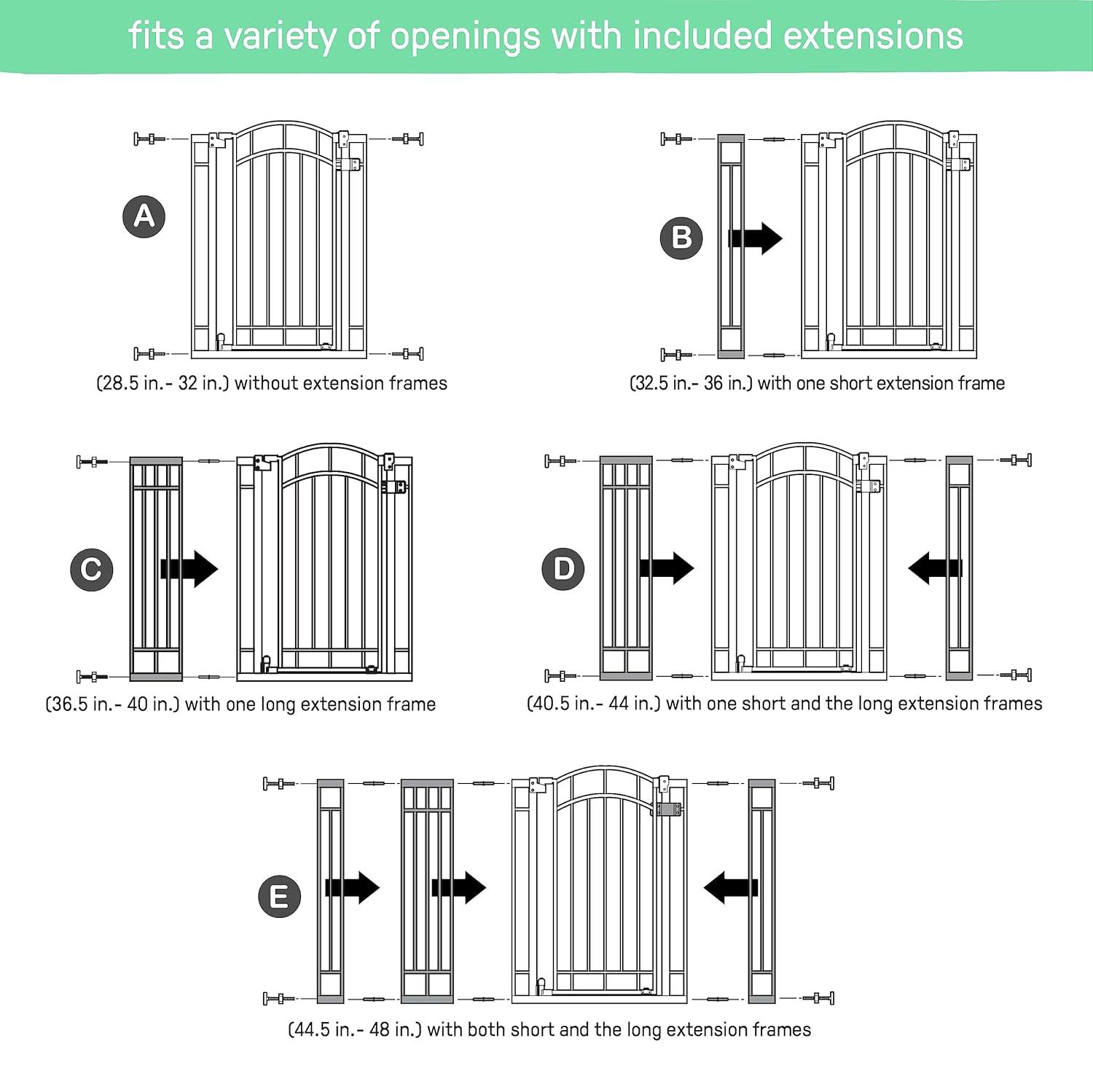 fits a variety of openings with included extensions

A

(28.5 in.- 32 in.) without extension frames

B

(32.5 in.- 36 in.) with one short extension frame

C

(36.5 in.- 40 in.) with one long extension frame

D

(40.5 in.- 44 in.) with one short and the long extension frames

E

(44.5 in.- 48 in.) with both short and the long extension frames