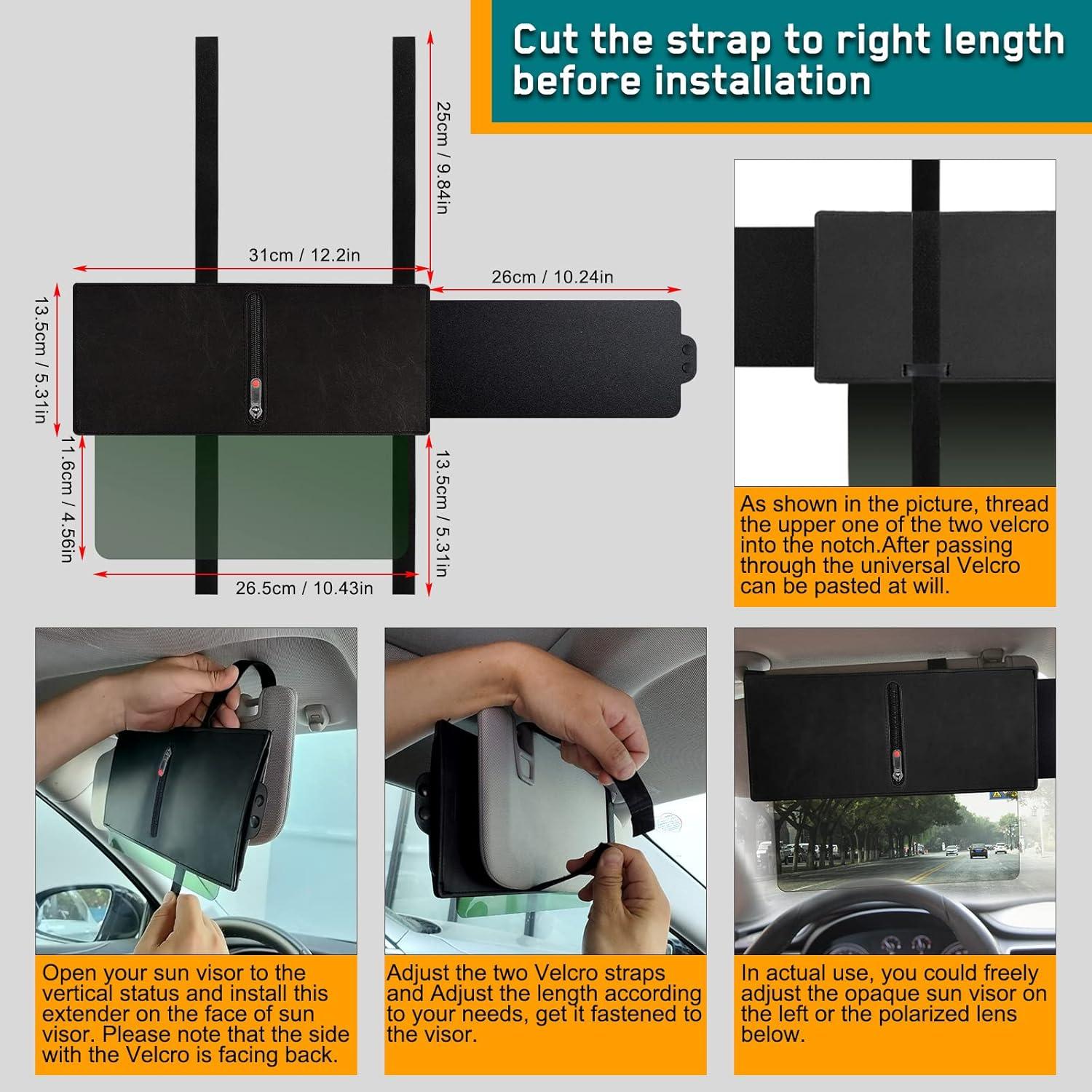 Cut the strap to right length before installation

25cm / 9.84in

31cm / 12.2in

26cm / 10.24in

13.5cm / 5.31in

11.6cm / 4.56in

13.5cm / 5.31in

26.5cm / 10.43in

As shown in the picture, thread the upper one of the two velcro into the notch.After passing through the universal Velcro can be pasted at will.

Open your sun visor to the vertical status and install this extender on the face of sun visor. Please note that the side with the Velcro is facing back.

Adjust the two Velcro straps and Adjust the length according to your needs, get it fastened to the visor.

In actual use, you could freely adjust the opaque sun visor on the left or the polarized lens below.