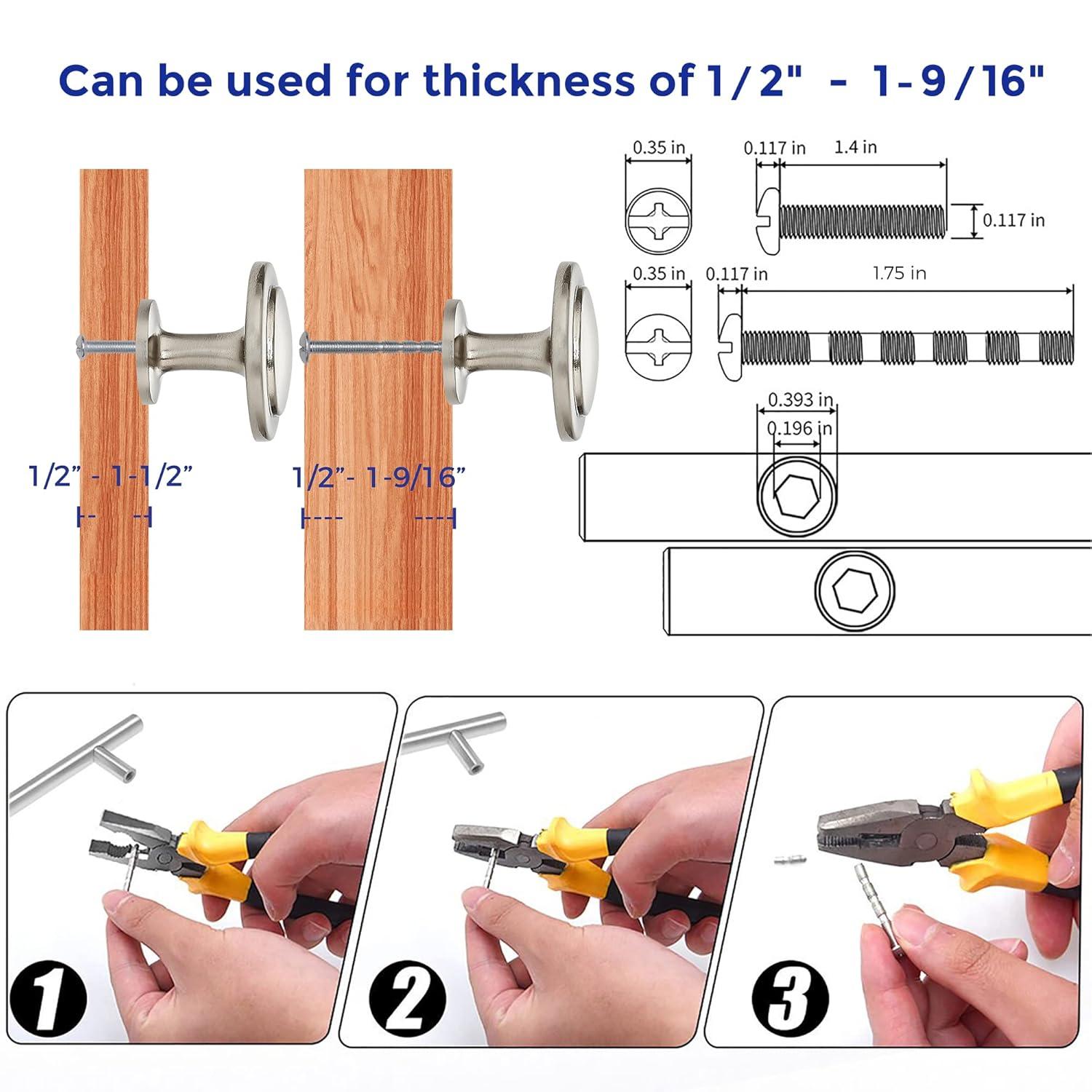 Can be used for thickness of 1/2" - 1-9/16"

1/2" - 1-1/2"

1/2"- 1-9/16"

0.35 in

0.117 in

1.4 in

0.117 in

0.35 in

0.117 in

1.75 in

0.393 in

0.196 in

1

2

3