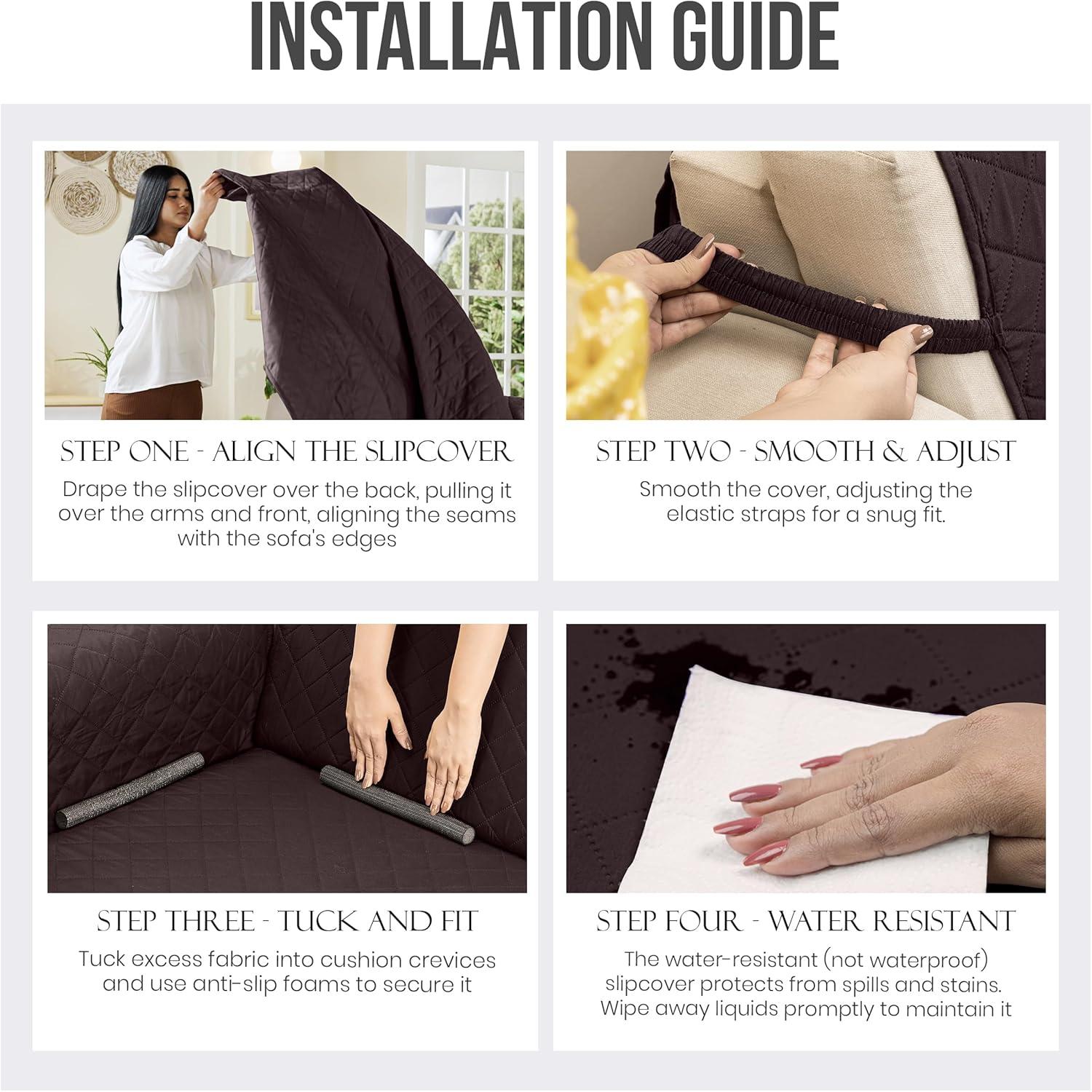 INSTALLATION GUIDE

STEP ONE - ALIGN THE SLIPCOVER
Drape the slipcover over the back, pulling it over the arms and front, aligning the seams with the sofa's edges

STEP TWO - SMOOTH & ADJUST
Smooth the cover, adjusting the elastic straps for a snug fit.

STEP THREE - TUCK AND FIT
Tuck excess fabric into cushion crevices and use anti-slip foams to secure it

STEP FOUR - WATER RESISTANT
The water-resistant (not waterproof) slipcover protects from spills and stains. Wipe away liquids promptly to maintain it