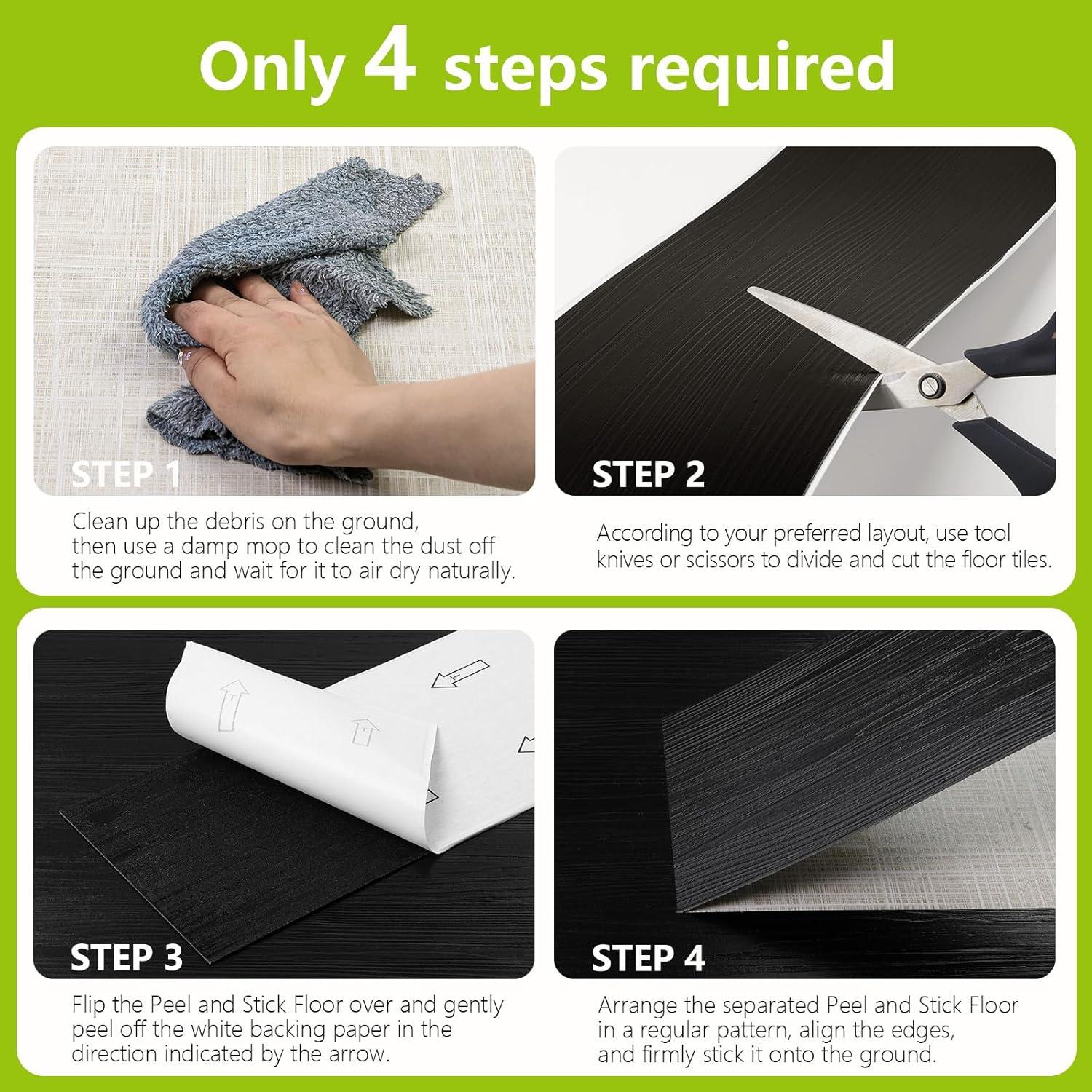 Only 4 steps required

STEP 1

Clean up the debris on the ground, then use a damp mop to clean the dust off the ground and wait for it to air dry naturally.

STEP 2

According to your preferred layout, use tool knives or scissors to divide and cut the floor tiles.

STEP 3

Flip the Peel and Stick Floor over and gently peel off the white backing paper in the direction indicated by the arrow.

STEP 4

Arrange the separated Peel and Stick Floor in a regular pattern, align the edges, and firmly stick it onto the ground.