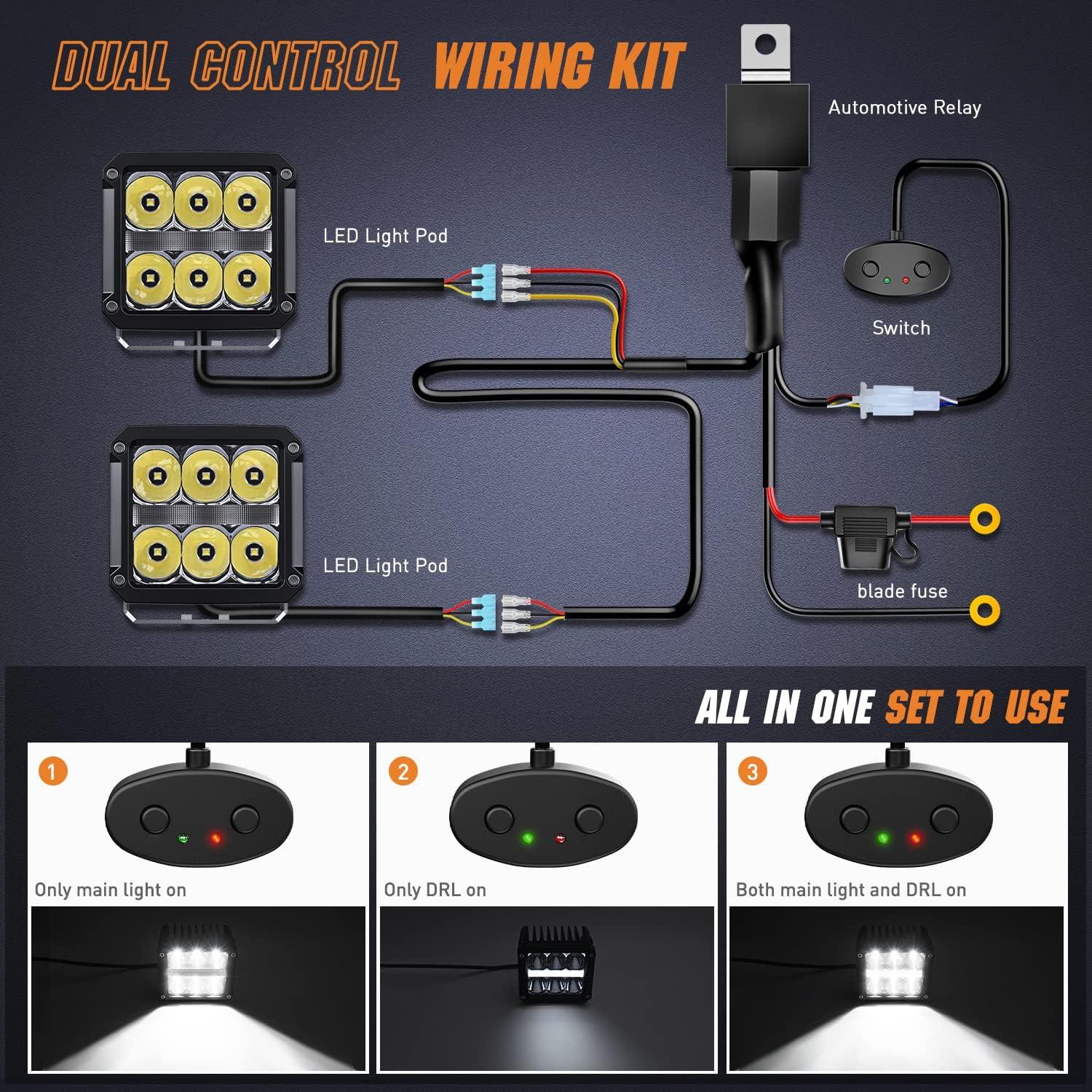 DUAL CONTROL WIRING KIT

Automotive Relay

LED Light Pod

Switch

LED Light Pod

blade fuse

ALL IN ONE SET TO USE

1
Only main light on

2
Only DRL on

3
Both main light and DRL on