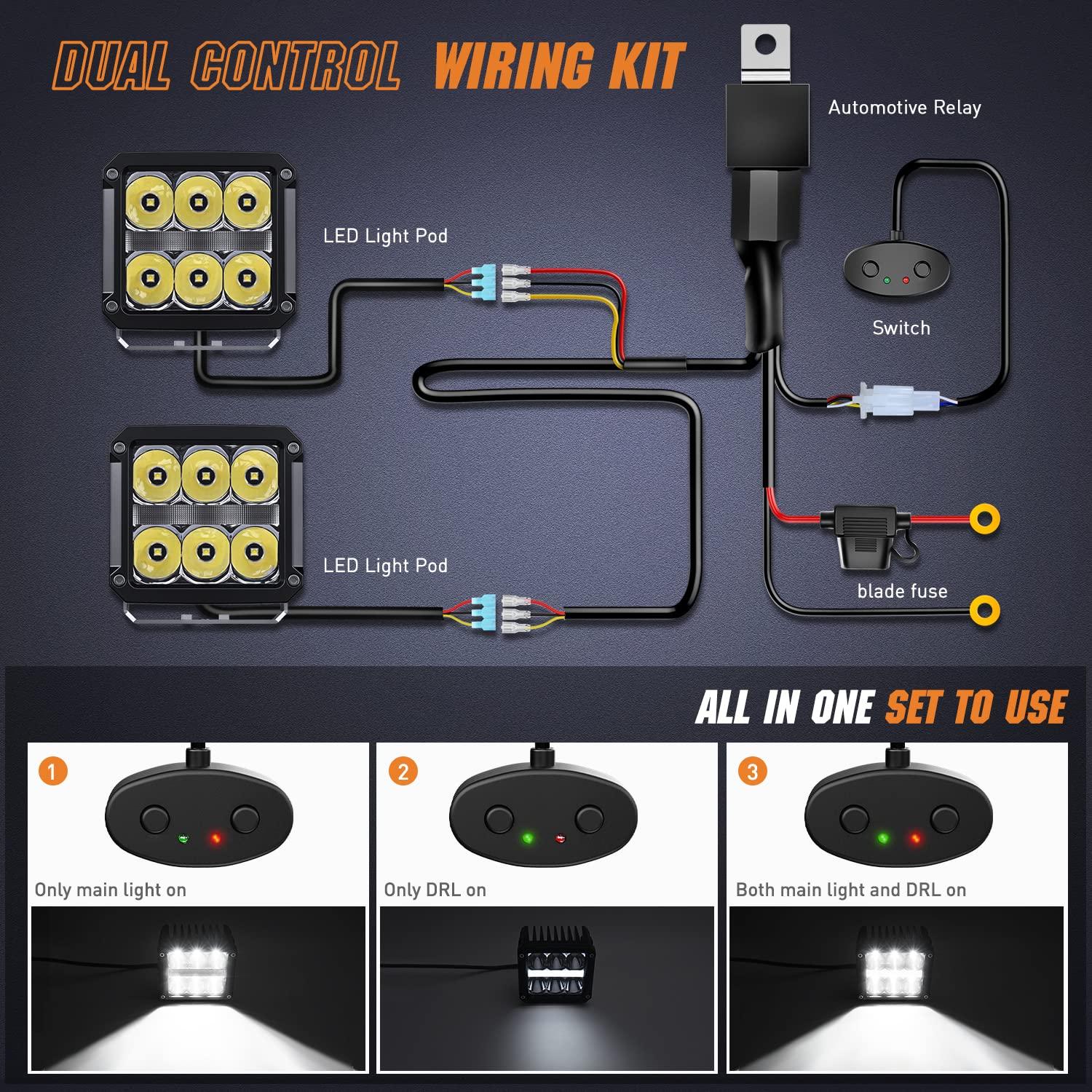 DUAL CONTROL WIRING KIT

Automotive Relay

LED Light Pod

Switch

LED Light Pod

blade fuse

ALL IN ONE SET TO USE

1
Only main light on

2
Only DRL on

3
Both main light and DRL on