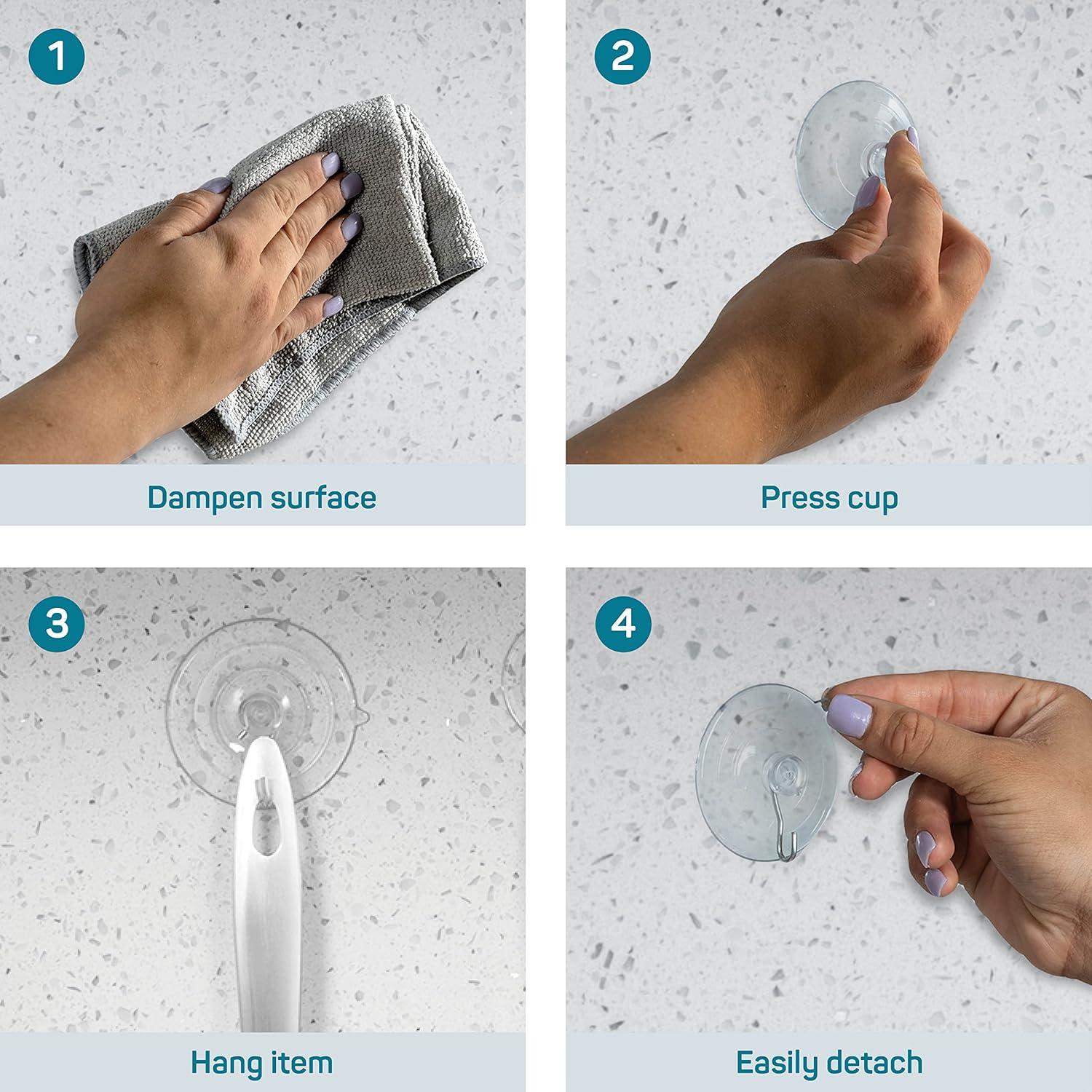 1

Dampen surface

2

Press cup

3

Hang item

4

Easily detach