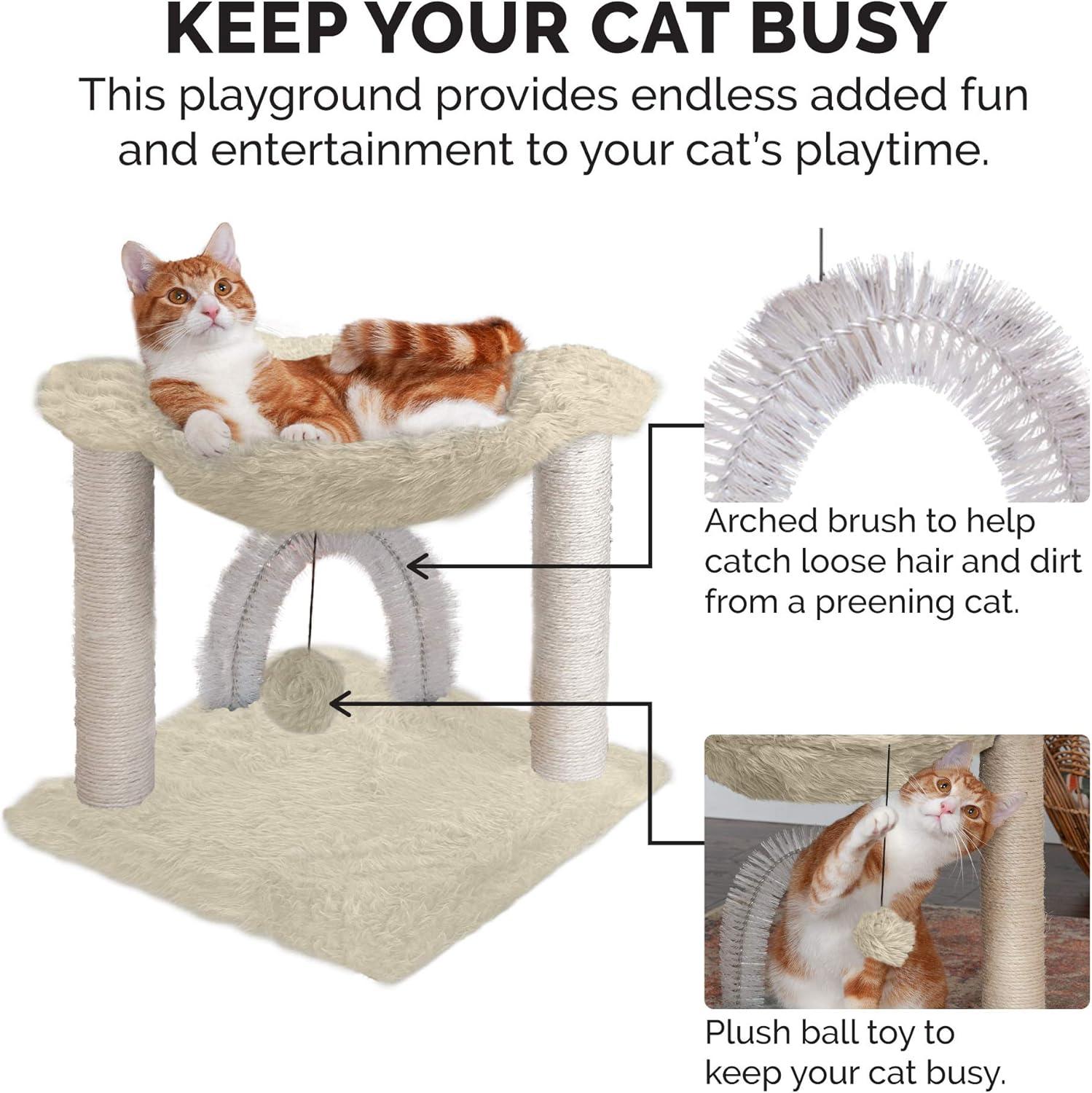 KEEP YOUR CAT BUSY

This playground provides endless added fun and entertainment to your cat's playtime.

Arched brush to help catch loose hair and dirt from a preening cat.

Plush ball toy to keep your cat busy.