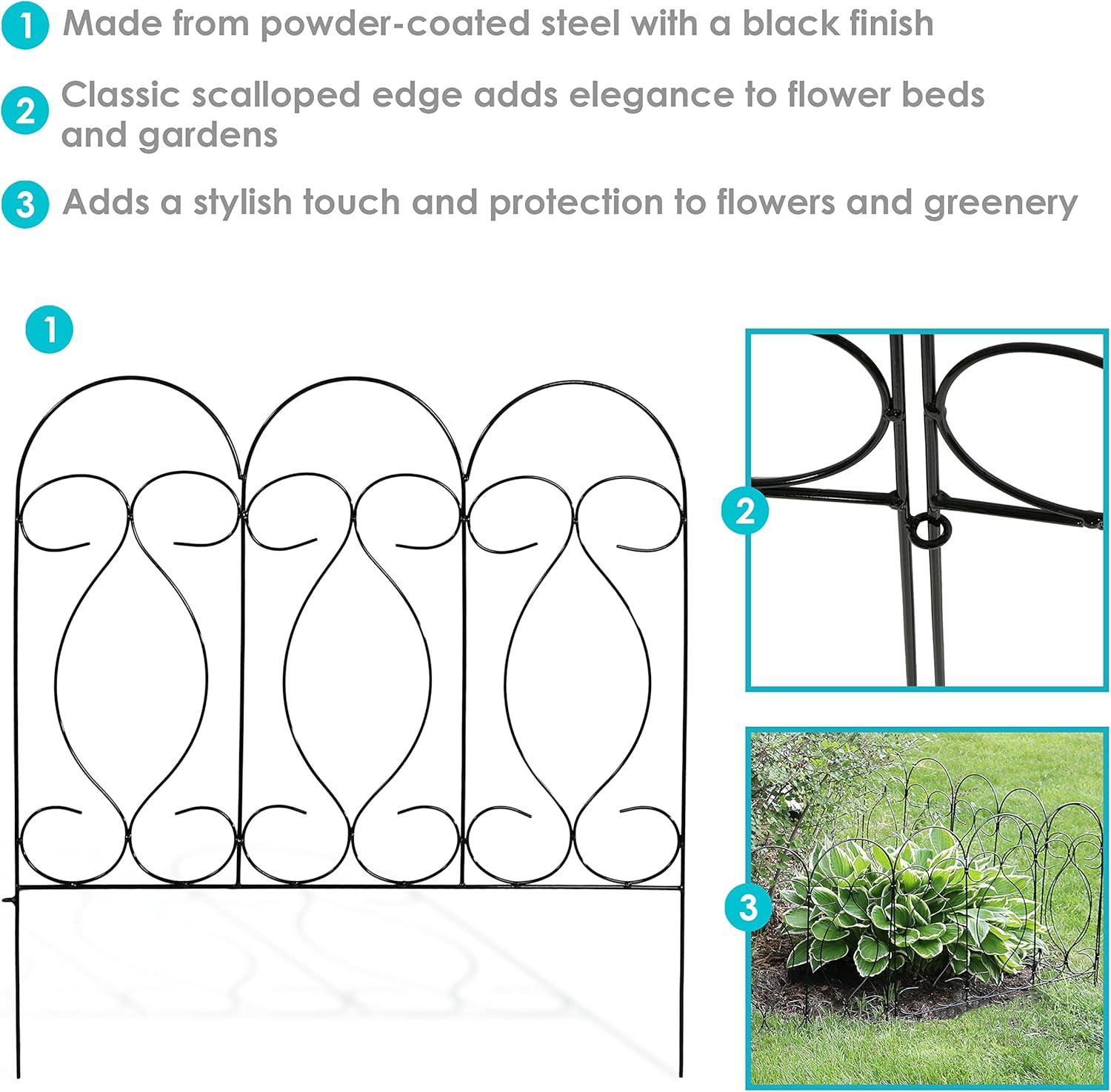 1 Made from powder-coated steel with a black finish

2 Classic scalloped edge adds elegance to flower beds and gardens

3 Adds a stylish touch and protection to flowers and greenery

1

2

3