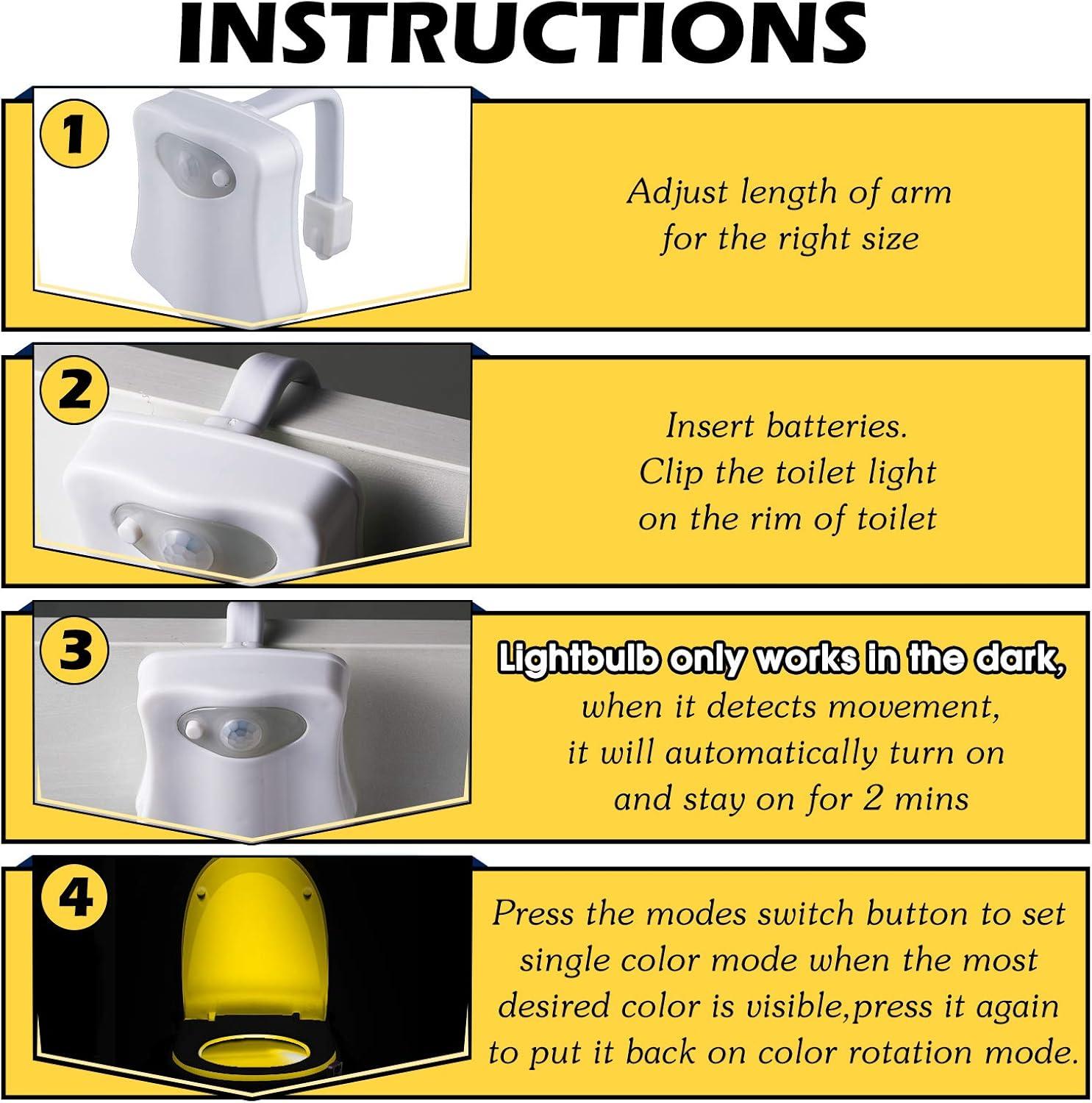 INSTRUCTIONS

1

Adjust length of arm for the right size

2

Insert batteries.
Clip the toilet light on the rim of toilet

3

Lightbulb only works in the dark, when it detects movement, it will automatically turn on and stay on for 2 mins

4

Press the modes switch button to set single color mode when the most desired color is visible,press it again to put it back on color rotation mode.