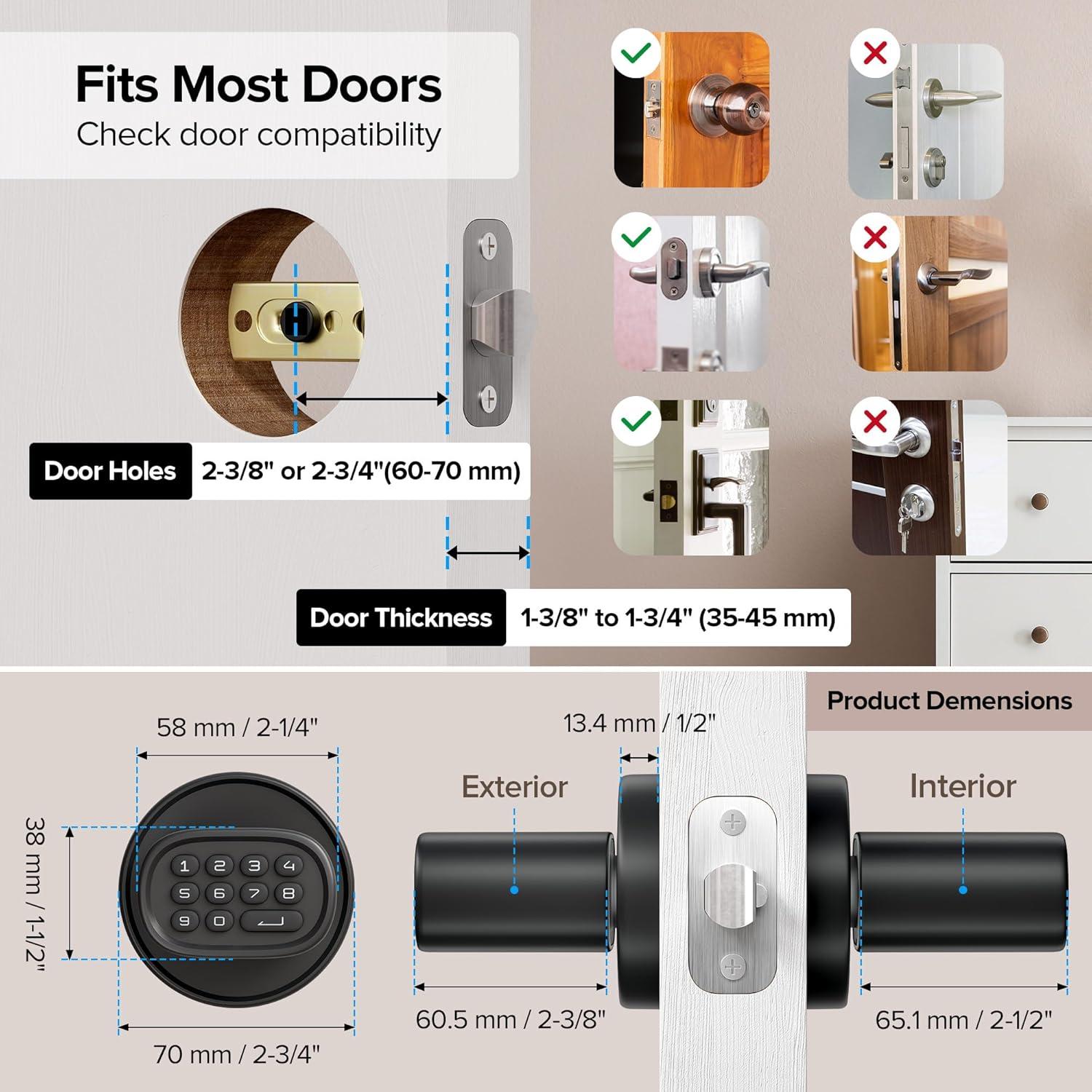 Fits Most Doors
Check door compatibility

Door Holes 2-3/8" or 2-3/4"(60-70 mm)

Door Thickness 1-3/8" to 1-3/4" (35-45 mm)

Product Demensions

58 mm / 2-1/4"

38 mm / 1-1/2"

1 2 3 4
5 6 7 8
9 0

70 mm / 2-3/4"

13.4 mm / 1/2"

Exterior

Interior

60.5 mm / 2-3/8"

65.1 mm / 2-1/2"