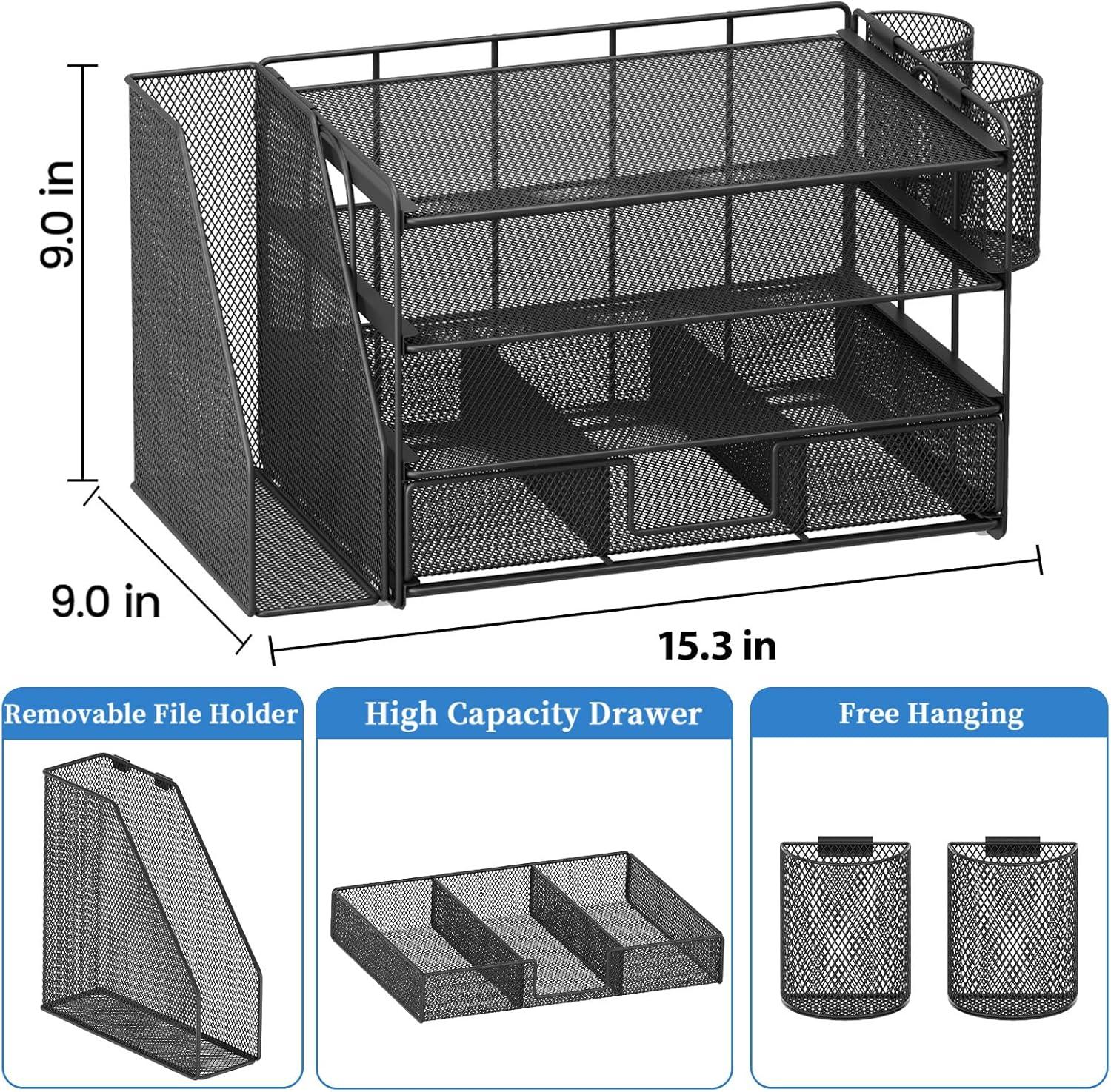 9.0 in

9.0 in

15.3 in

Removable File Holder

High Capacity Drawer

Free Hanging