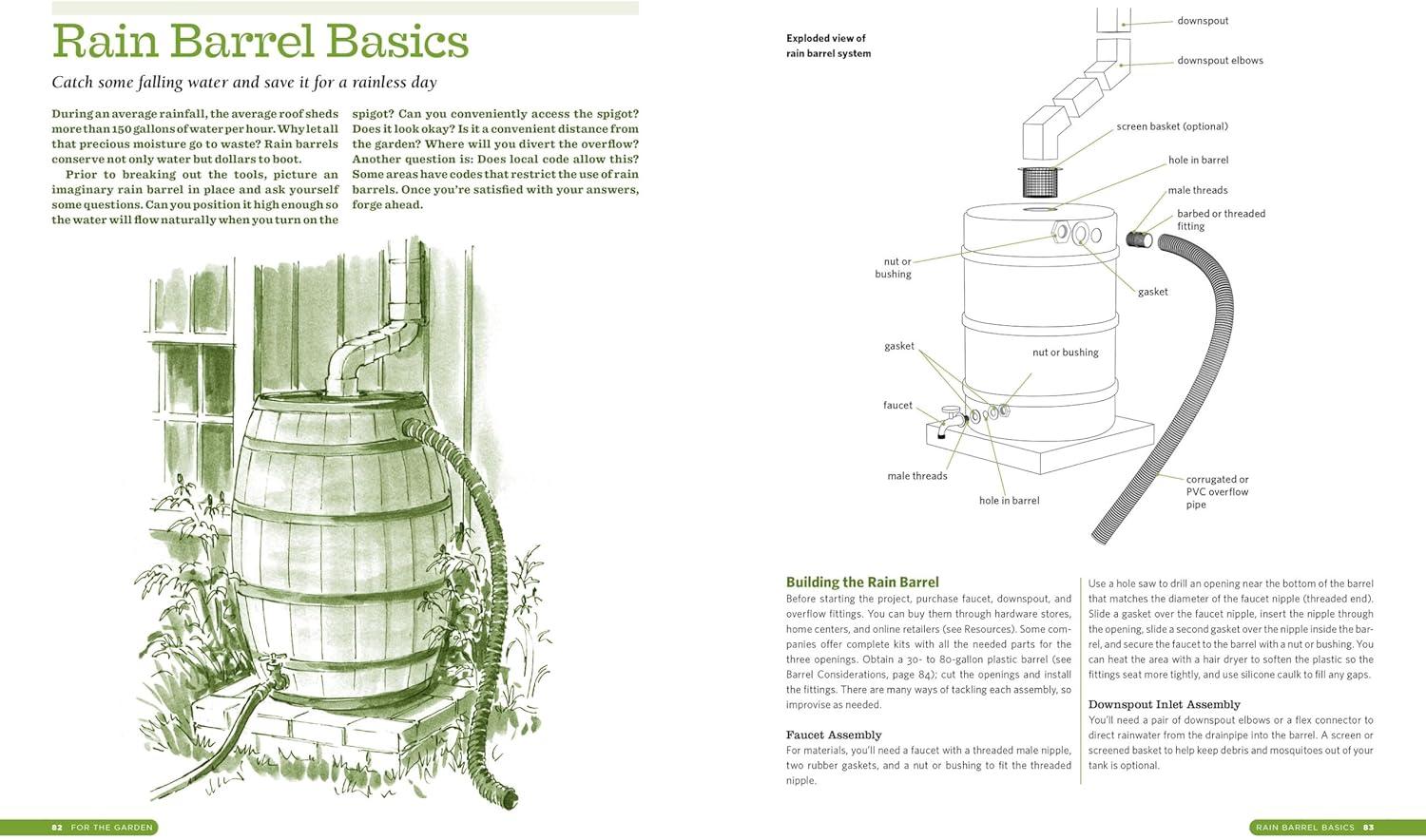 Rain Barrel Basics

Catch some falling water and save it for a rainless day

During an average rainfall, the average roof sheds more than 150 gallons of water per hour. Why let all that precious moisture go to waste? Rain barrels conserve not only water but dollars to boot.

Prior to breaking out the tools, picture an imaginary rain barrel in place and ask yourself some questions. Can you position it high enough so the water will flow naturally when you turn on the spigot? Can you conveniently access the spigot? Does it look okay? Is it a convenient distance from the garden? Where will you divert the overflow? Another question is: Does local code allow this? Some areas have codes that restrict the use of rain barrels. Once you're satisfied with your answers, forge ahead.

82 FOR THE GARDEN

Exploded view of rain barrel system

downspout

downspout elbows

screen basket (optional)

hole in barrel

male threads

barbed or threaded fitting

nut or bushing

gasket

gasket

nut or bushing

faucet

male threads

hole in barrel

corrugated or PVC overflow pipe

Building the Rain Barrel

Before starting the project, purchase faucet, downspout, and overflow fittings. You can buy them through hardware stores, home centers, and online retailers (see Resources). Some companies offer complete kits with all the needed parts for the three openings. Obtain a 30- to 80-gallon plastic barrel (see Barrel Considerations, page 84); cut the openings and install the fittings. There are many ways of tackling each assembly, so improvise as needed.

Faucet Assembly

For materials, you'll need a faucet with a threaded male nipple, two rubber gaskets, and a nut or bushing to fit the threaded nipple.

Use a hole saw to drill an opening near the bottom of the barrel that matches the diameter of the faucet nipple (threaded end). Slide a gasket over the faucet nipple, insert the nipple through the opening, slide a second gasket over the nipple inside the barrel, and secure the faucet to the barrel with a nut or bushing. You can heat the area with a hair dryer to soften the plastic so the fittings seat more tightly, and use silicone caulk to fill any gaps.

Downspout Inlet Assembly

You'll need a pair of downspout elbows or a flex connector to direct rainwater from the drainpipe into the barrel. A screen or screened basket to help keep debris and mosquitoes out of your tank is optional.

RAIN BARREL BASICS 83