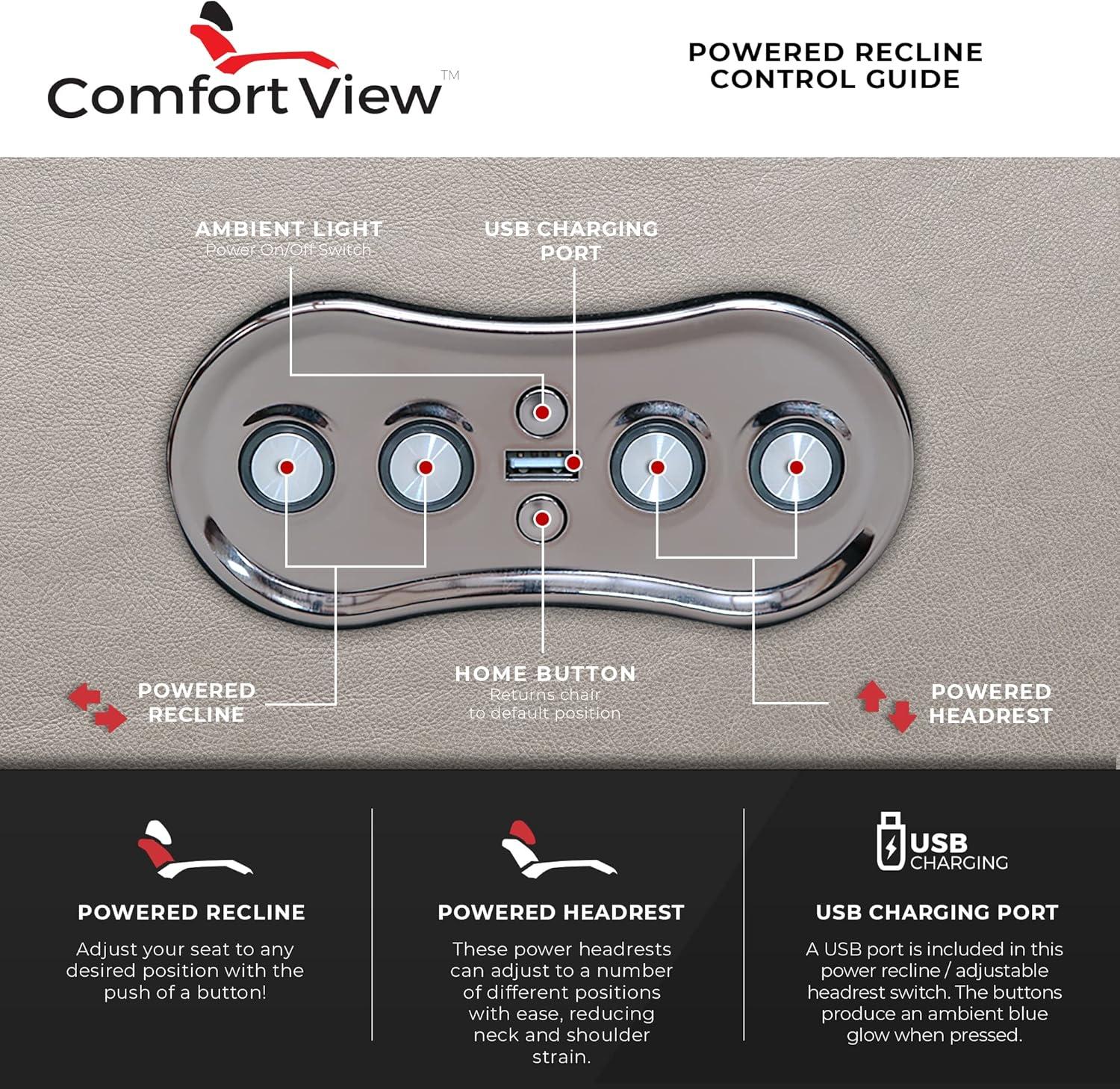 Comfort View™

POWERED RECLINE CONTROL GUIDE

AMBIENT LIGHT
Power On/Off Switch

USB CHARGING PORT

POWERED RECLINE

HOME BUTTON
Returns chair to default position

POWERED HEADREST

POWERED RECLINE
Adjust your seat to any desired position with the push of a button!

POWERED HEADREST
These power headrests can adjust to a number of different positions with ease, reducing neck and shoulder strain.

USB CHARGING

USB CHARGING PORT
A USB port is included in this power recline / adjustable headrest switch. The buttons produce an ambient blue glow when pressed.