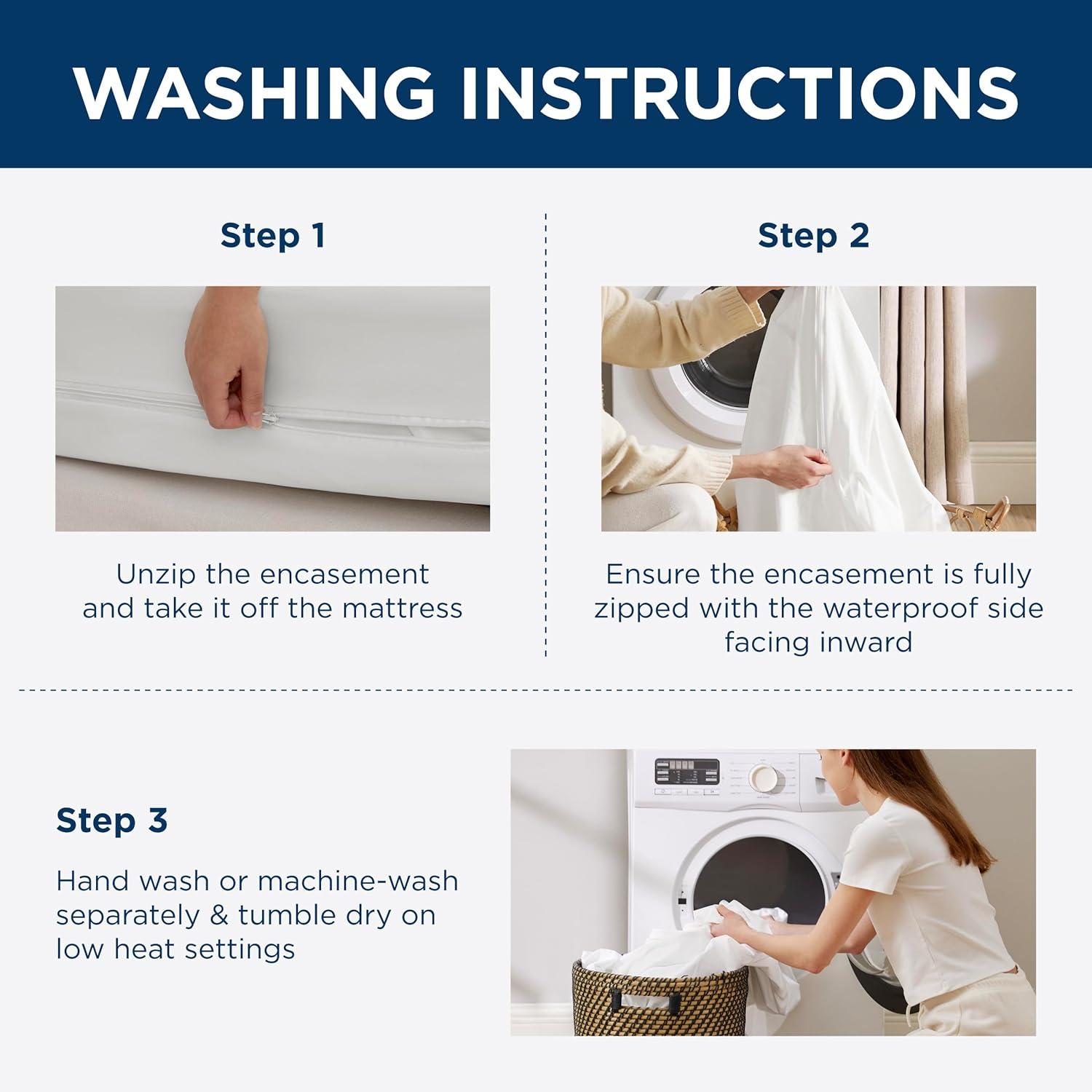 WASHING INSTRUCTIONS

Step 1

Unzip the encasement and take it off the mattress

Step 2

Ensure the encasement is fully zipped with the waterproof side facing inward

Step 3

Hand wash or machine-wash separately & tumble dry on low heat settings