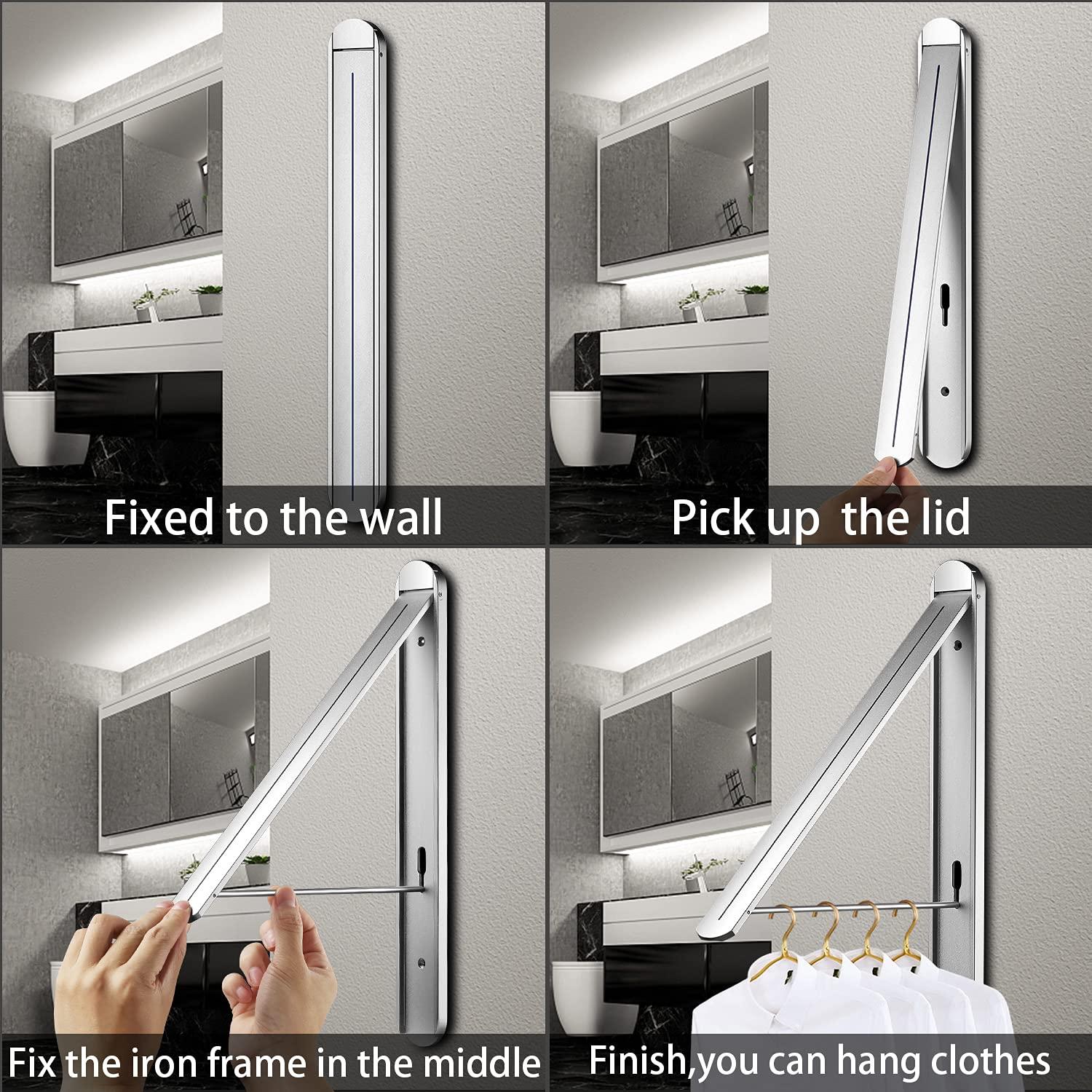 Fixed to the wall

Pick up  the lid

Fix the iron frame in the middle

Finish,you can hang clothes