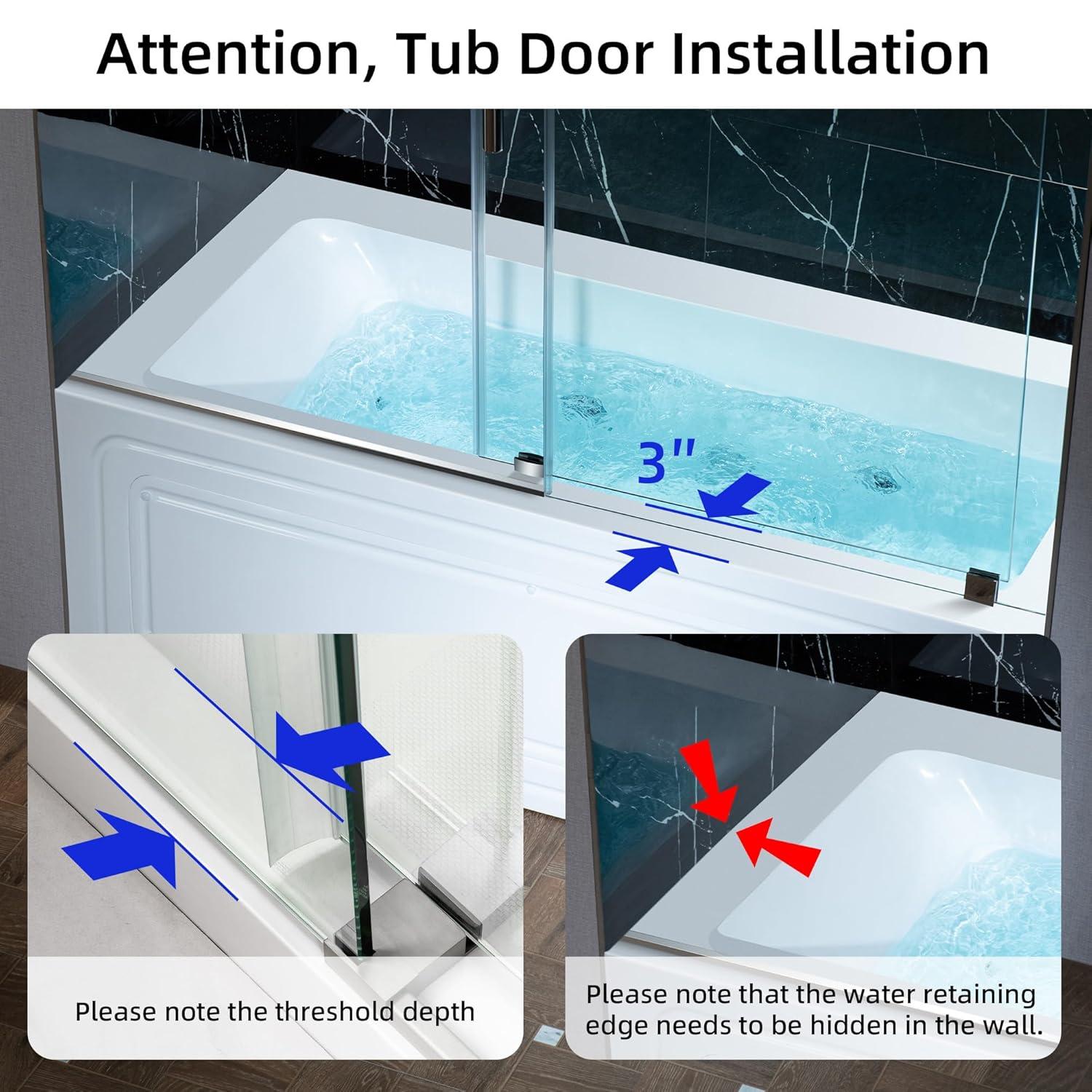 Attention, Tub Door Installation

3"

Please note the threshold depth

Please note that the water retaining edge needs to be hidden in the wall.