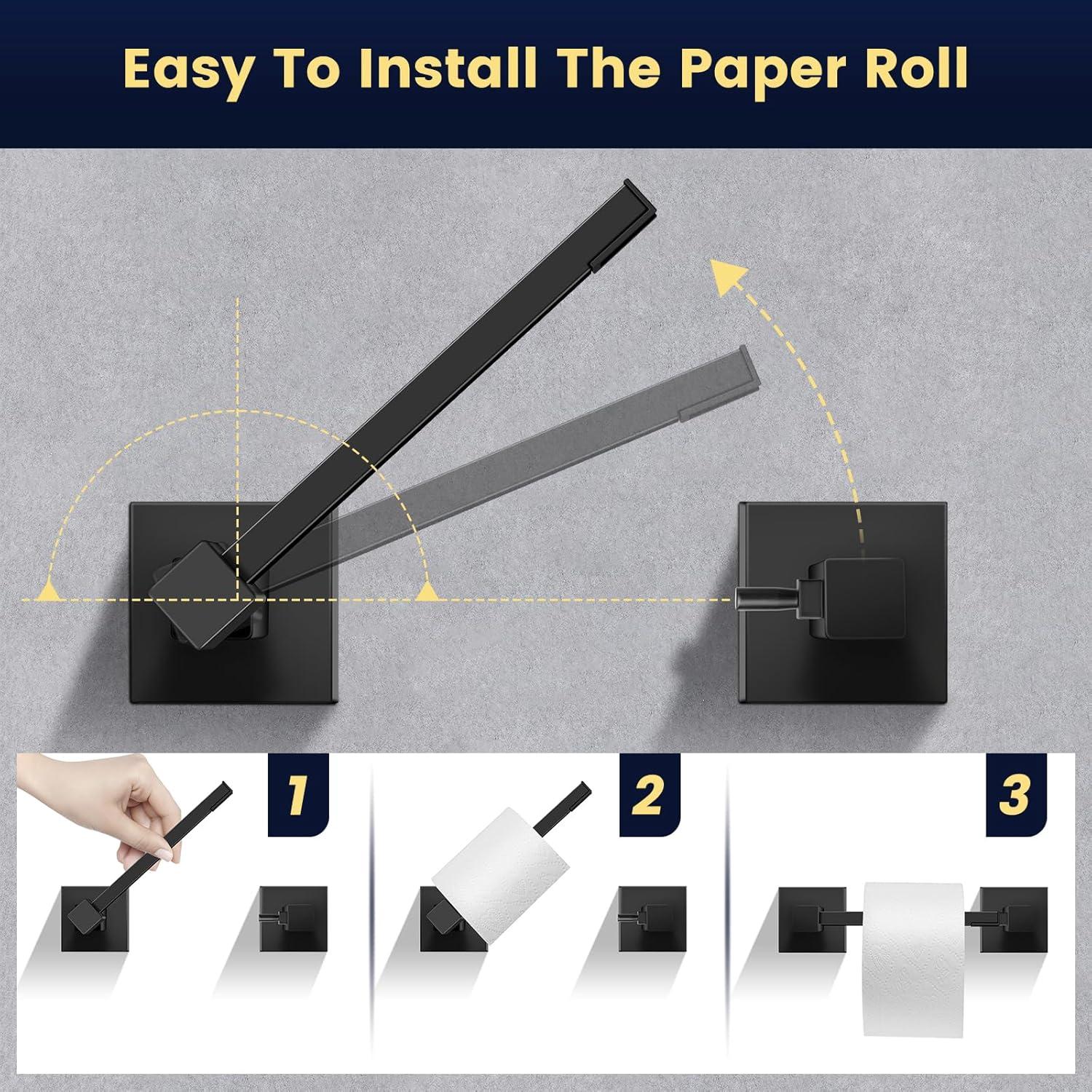 Easy To Install The Paper Roll

1

2

3