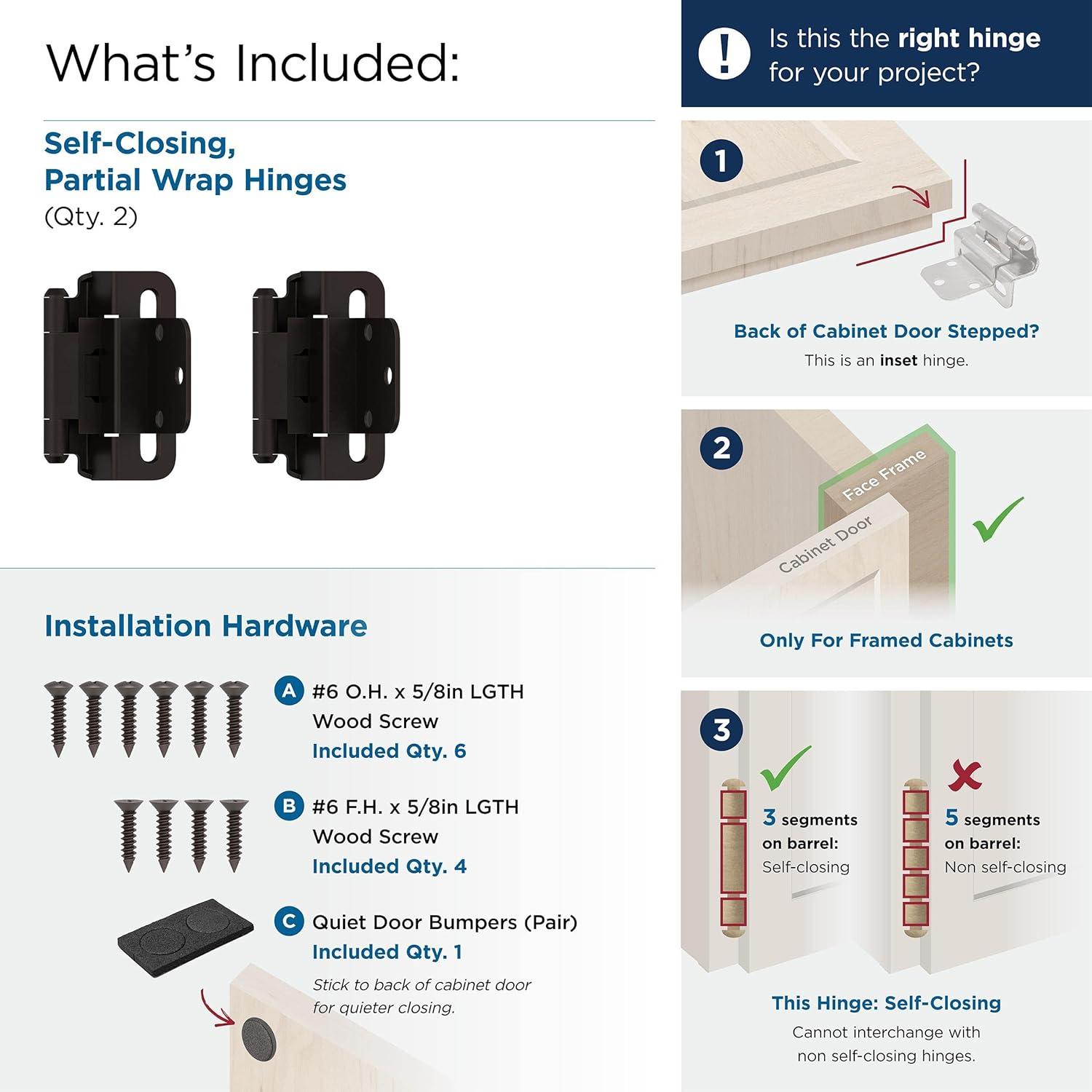 What's Included:

Self-Closing, Partial Wrap Hinges
(Qty. 2)

Installation Hardware

A #6 O.H. x 5/8in LGTH Wood Screw
Included Qty. 6

B #6 F.H. x 5/8in LGTH Wood Screw
Included Qty. 4

C Quiet Door Bumpers (Pair)
Included Qty. 1
Stick to back of cabinet door for quieter closing.

! Is this the right hinge for your project?

1

Back of Cabinet Door Stepped?
This is an inset hinge.

2

Face Frame
Cabinet Door

Only For Framed Cabinets

3

3 segments on barrel:
Self-closing

5 segments on barrel:
Non self-closing

This Hinge: Self-Closing
Cannot interchange with non self-closing hinges.