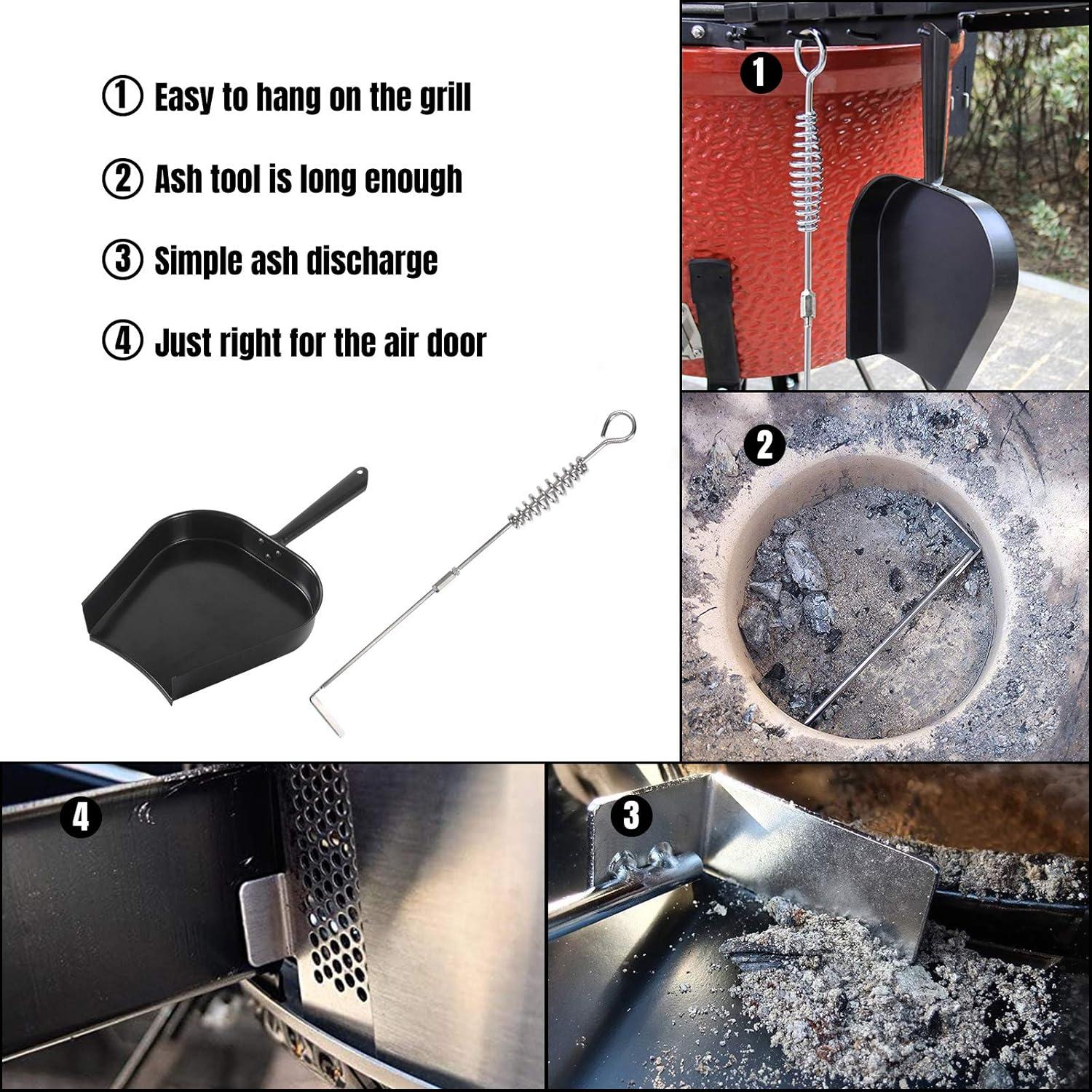 ① Easy to hang on the grill

② Ash tool is long enough

③ Simple ash discharge

④ Just right for the air door

1

2

4

3