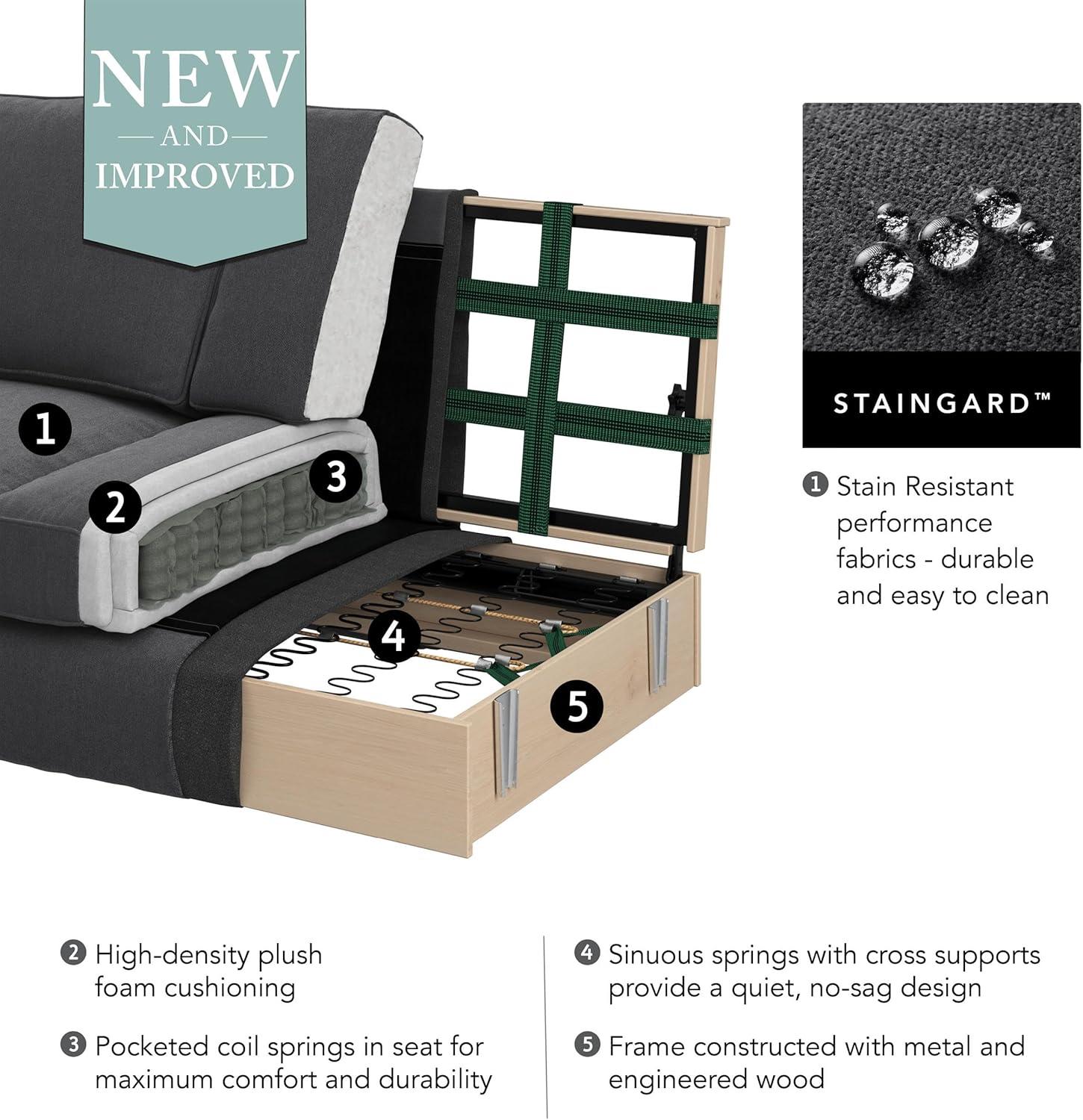 NEW
AND
IMPROVED

1
2
3
4
5

STAINGARD™

1 Stain Resistant performance fabrics - durable and easy to clean

2 High-density plush foam cushioning

3 Pocketed coil springs in seat for maximum comfort and durability

4 Sinuous springs with cross supports provide a quiet, no-sag design

5 Frame constructed with metal and engineered wood