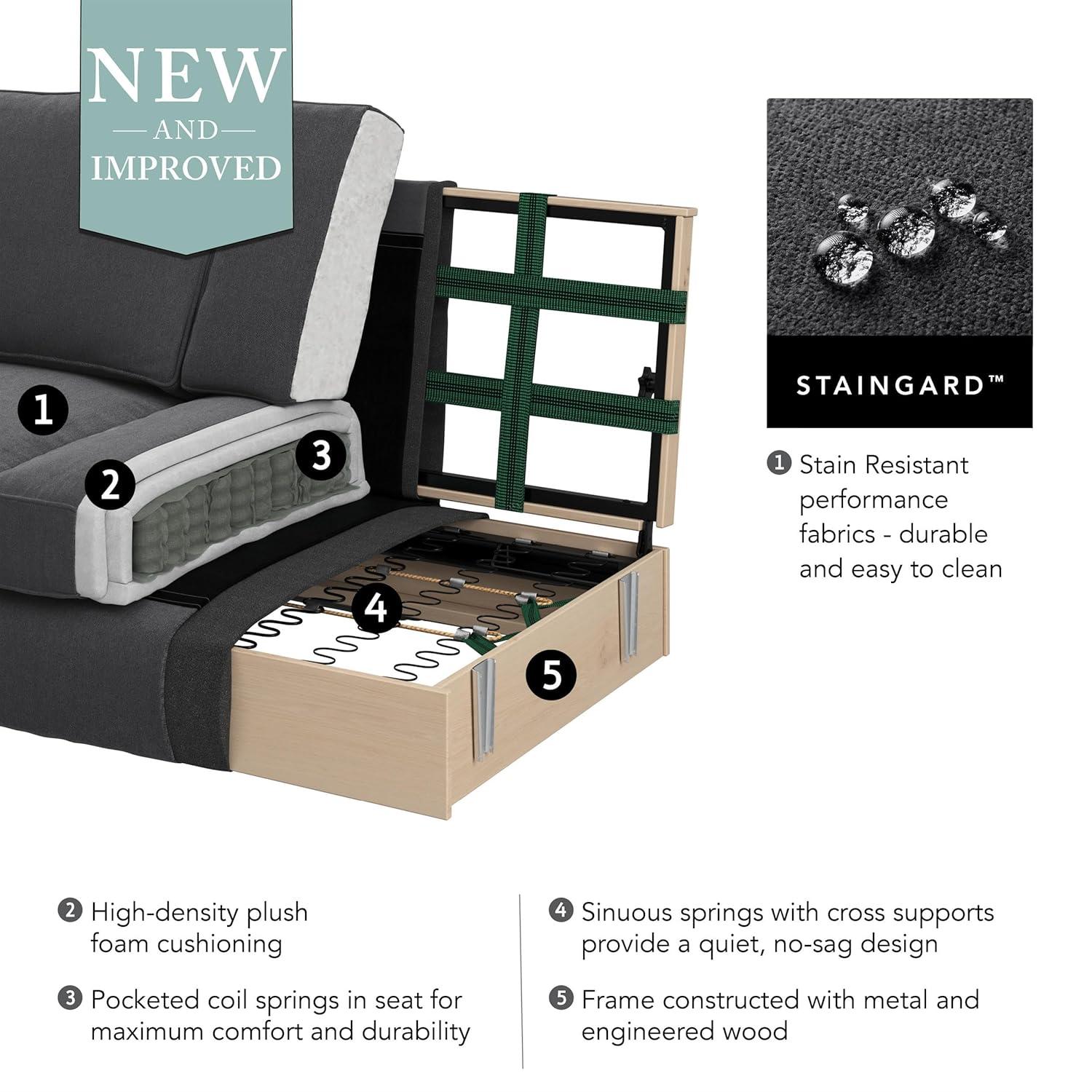 NEW
— AND —
IMPROVED

1

2

3

4

5

STAINGARD™

1 Stain Resistant performance fabrics - durable and easy to clean

2 High-density plush foam cushioning

3 Pocketed coil springs in seat for maximum comfort and durability

4 Sinuous springs with cross supports provide a quiet, no-sag design

5 Frame constructed with metal and engineered wood