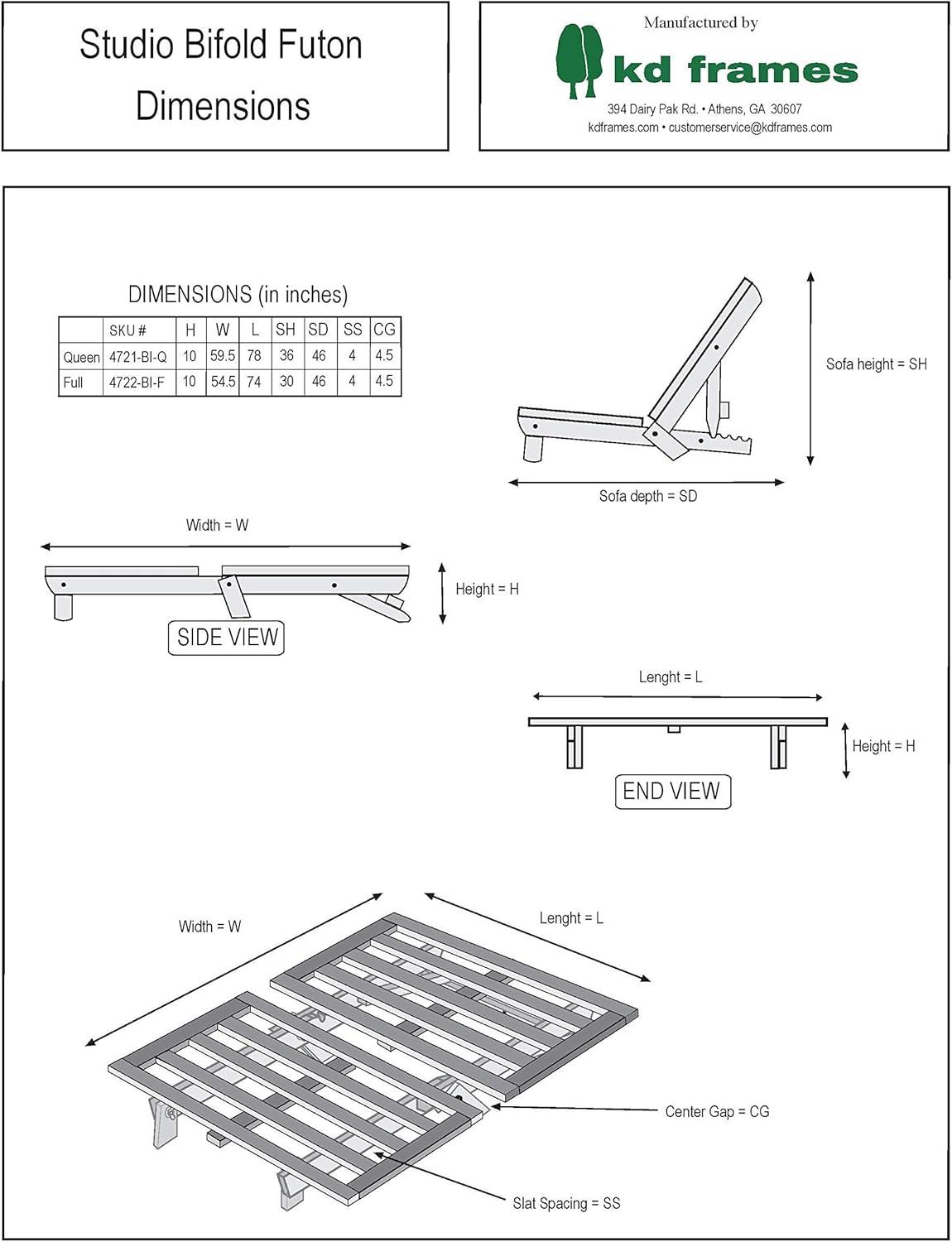 Studio Bifold Futon Dimensions

Manufactured by

kd frames

394 Dairy Pak Rd. • Athens, GA 30607
kdframes.com • customerservice@kdframes.com

DIMENSIONS (in inches)

| | SKU # | H | W | L | SH | SD | SS | CG |
|---|---|---|---|---|---|---|---|---|
| Queen | 4721-BI-Q | 10 | 59.5 | 78 | 36 | 46 | 4 | 4.5 |
| Full | 4722-BI-F | 10 | 54.5 | 74 | 30 | 46 | 4 | 4.5 |

Sofa height = SH

Sofa depth = SD

Width = W

Height = H

SIDE VIEW

Lenght = L

Height = H

END VIEW

Width = W

Lenght = L

Center Gap = CG

Slat Spacing = SS