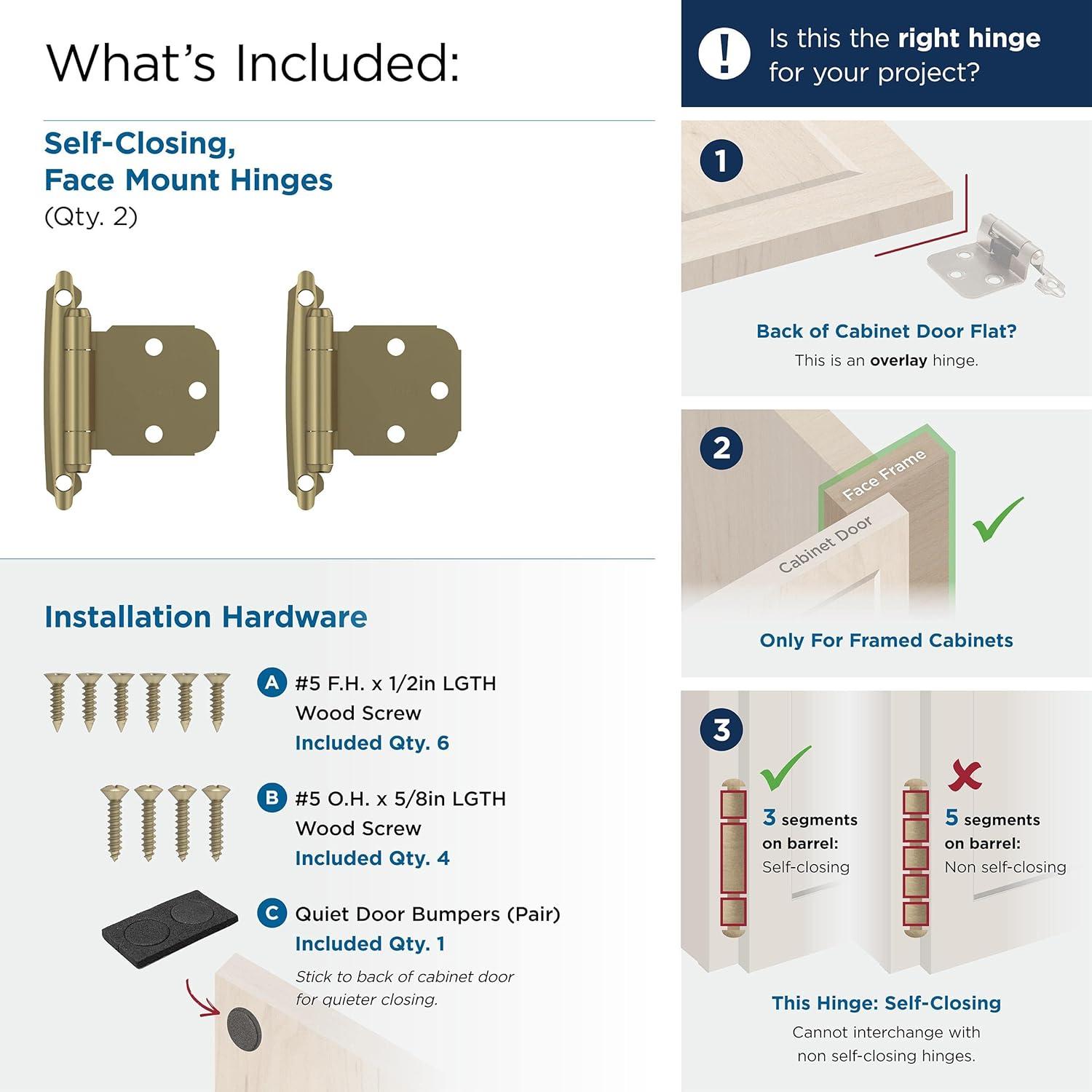 What's Included:

Self-Closing, Face Mount Hinges
(Qty. 2)

Installation Hardware

A #5 F.H. x 1/2in LGTH Wood Screw
Included Qty. 6

B #5 O.H. x 5/8in LGTH Wood Screw
Included Qty. 4

C Quiet Door Bumpers (Pair)
Included Qty. 1
Stick to back of cabinet door for quieter closing.

! Is this the right hinge for your project?

1
Back of Cabinet Door Flat?
This is an overlay hinge.

2
Face Frame
Cabinet Door
Only For Framed Cabinets

3
3 segments on barrel: Self-closing
5 segments on barrel: Non self-closing
This Hinge: Self-Closing
Cannot interchange with non self-closing hinges.