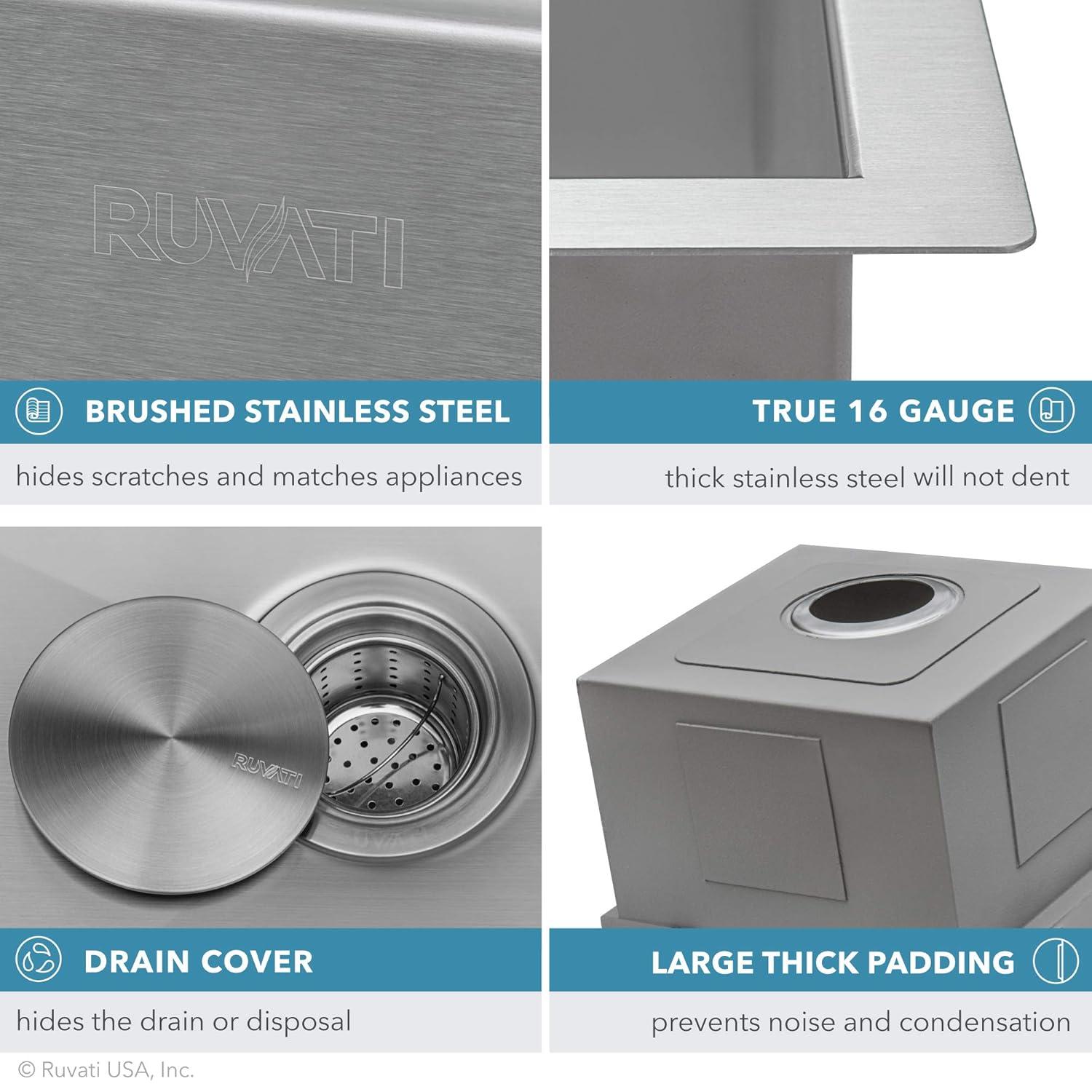 RUVATI

BRUSHED STAINLESS STEEL

hides scratches and matches appliances

TRUE 16 GAUGE

thick stainless steel will not dent

RUVATI

DRAIN COVER

hides the drain or disposal

LARGE THICK PADDING

prevents noise and condensation

© Ruvati USA, Inc.