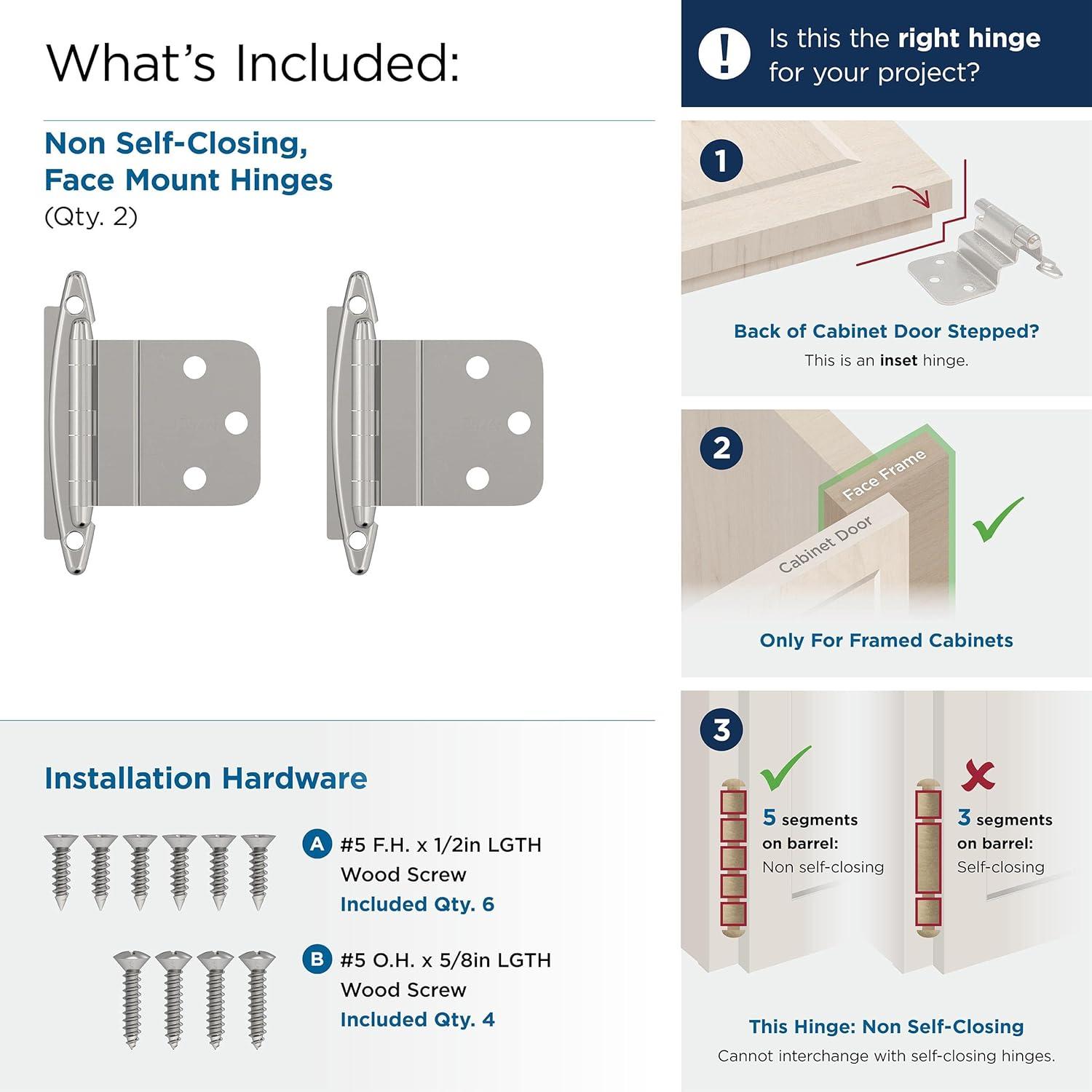 What's Included:

Non Self-Closing, Face Mount Hinges
(Qty. 2)

Installation Hardware

A #5 F.H. x 1/2in LGTH Wood Screw
Included Qty. 6

B #5 O.H. x 5/8in LGTH Wood Screw
Included Qty. 4

! Is this the right hinge for your project?

1

Back of Cabinet Door Stepped?
This is an inset hinge.

2

Face Frame

Cabinet Door

Only For Framed Cabinets

3

5 segments on barrel:
Non self-closing

3 segments on barrel:
Self-closing

This Hinge: Non Self-Closing
Cannot interchange with self-closing hinges.